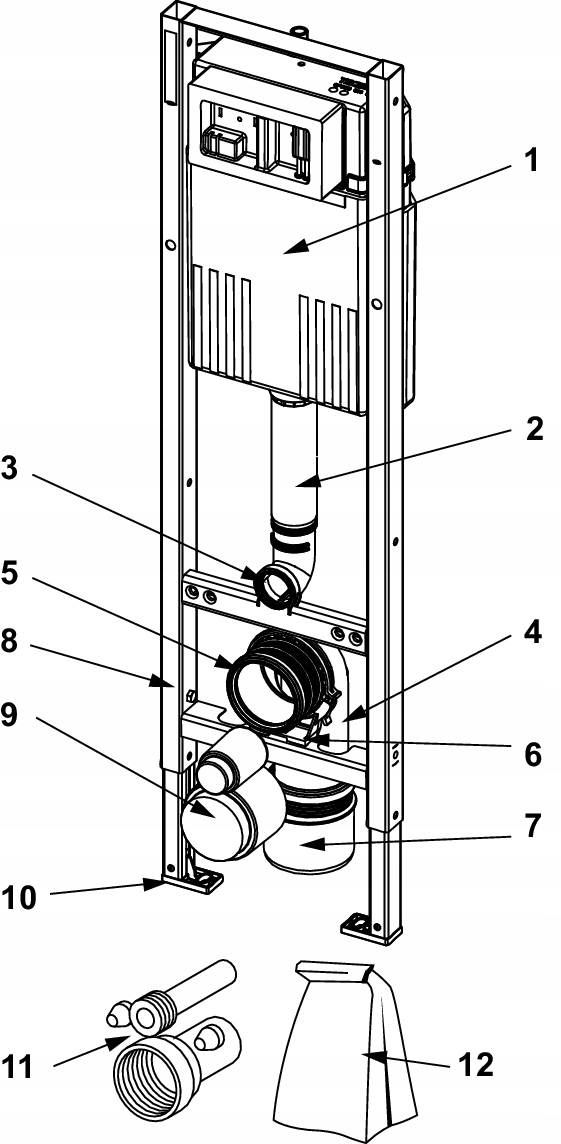 1
2
3
5
4
8
9
6
7
10
11
12