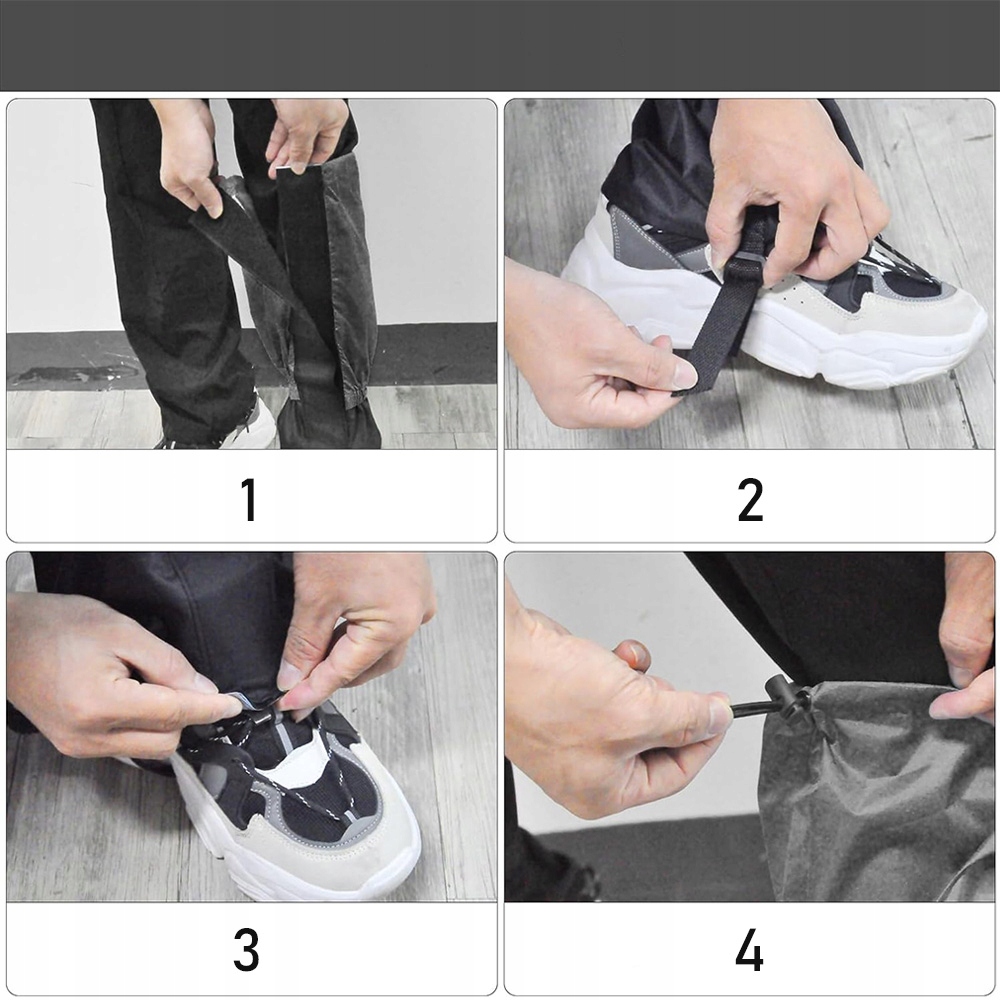 1

2

3

4