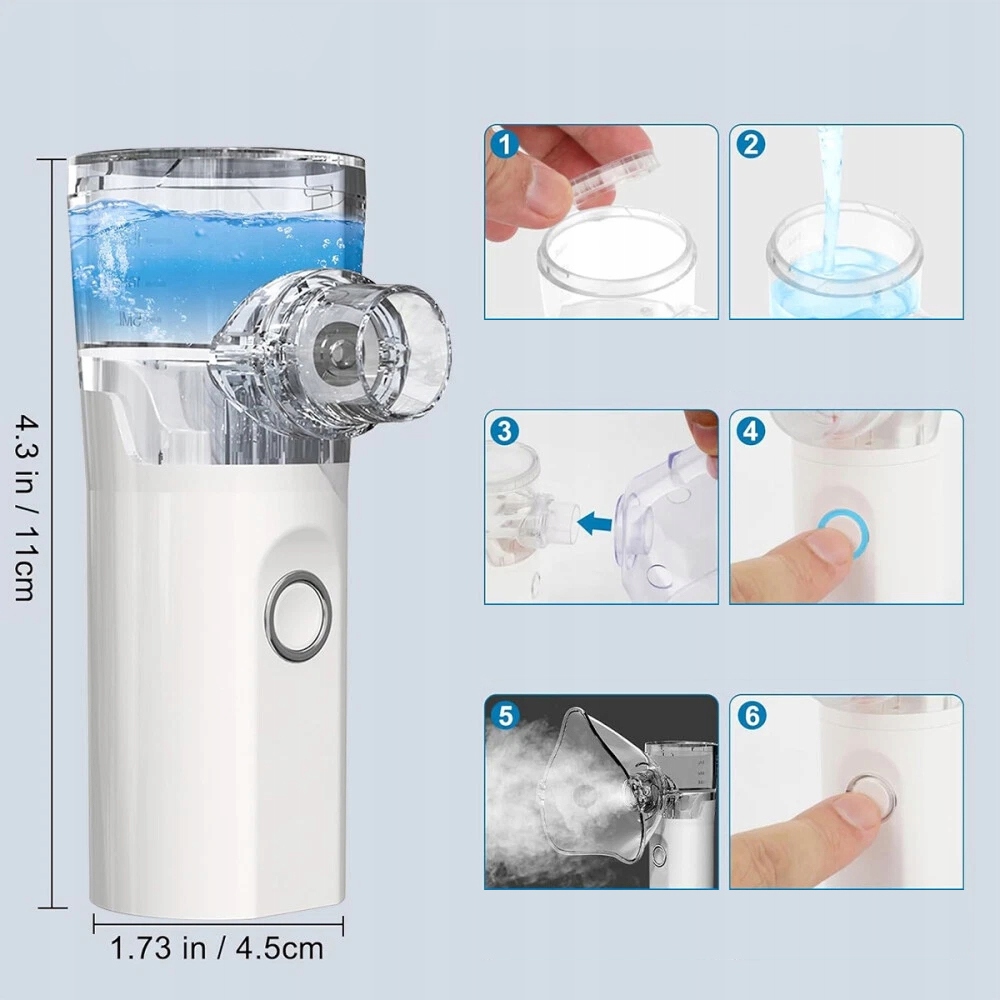 4.3 in / 11cm

1.73 in / 4.5cm

1

2

3

4

5

6