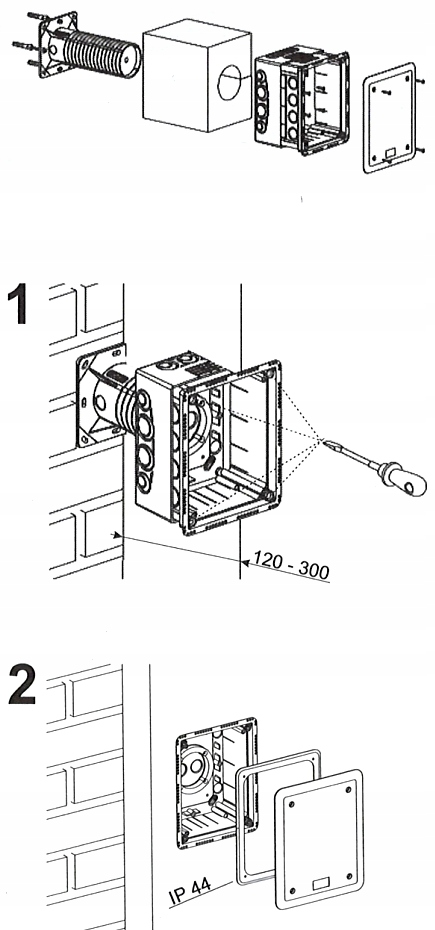 1

120 - 300

2

IP 44