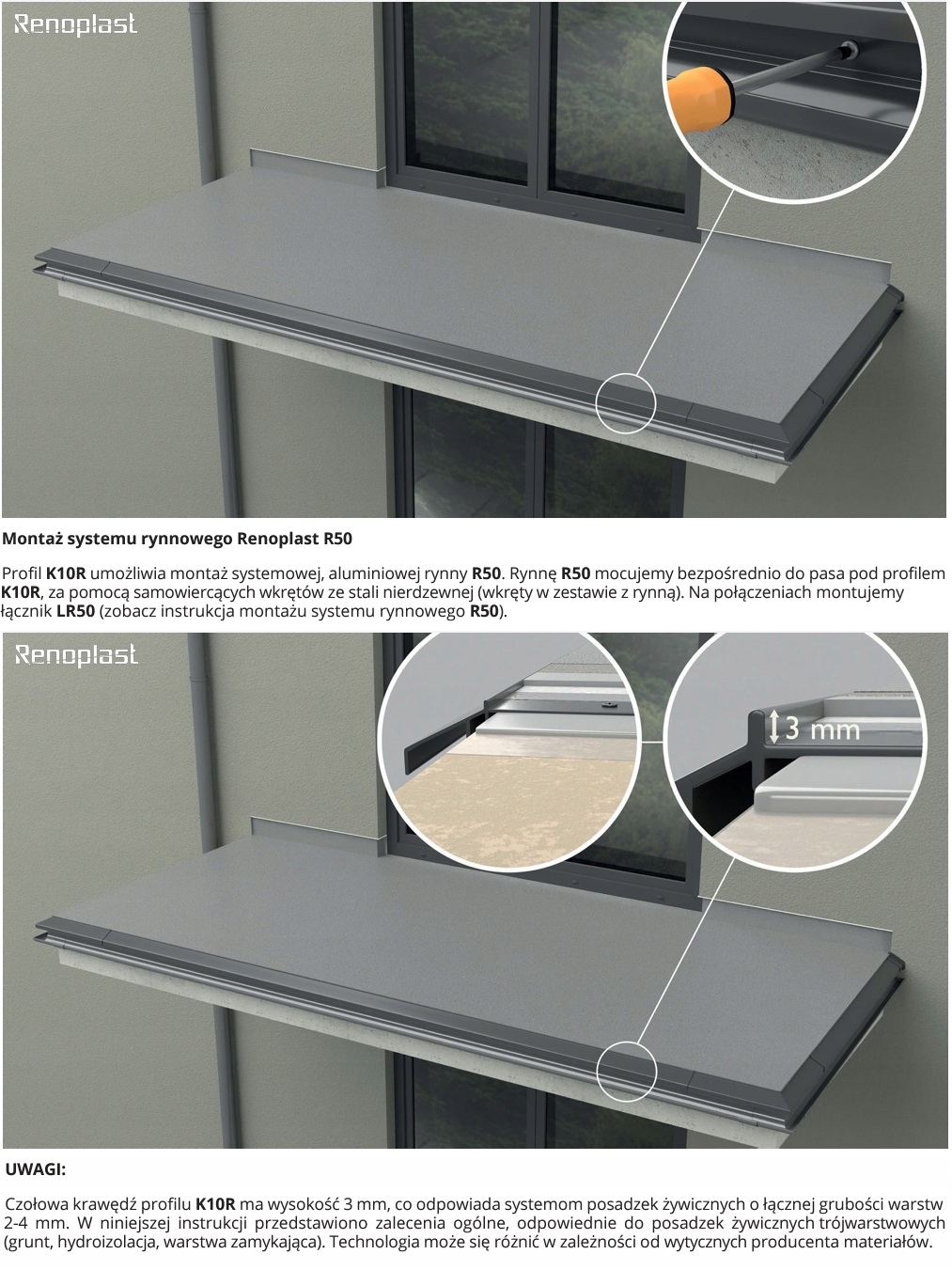 Renoplast

Montaż systemu rynnowego Renoplast R50

Profil K10R umożliwia montaż systemowej, aluminiowej rynny R50. Rynnę R50 mocujemy bezpośrednio do pasa pod profilem K10R, za pomocą samowiercących wkrętów ze stali nierdzewnej (wkręty w zestawie z rynną). Na połączeniach montujemy łącznik LR50 (zobacz instrukcja montażu systemu rynnowego R50).

Renoplast

3 mm

UWAGI:

Czołowa krawędź profilu K10R ma wysokość 3 mm, co odpowiada systemom posadzek żywicznych o łącznej grubości warstw 2-4 mm. W niniejszej instrukcji przedstawiono zalecenia ogólne, odpowiednie do posadzek żywicznych trójwarstwowych (grunt, hydroizolacja, warstwa zamykająca). Technologia może się różnić w zależności od wytycznych producenta materiałów.