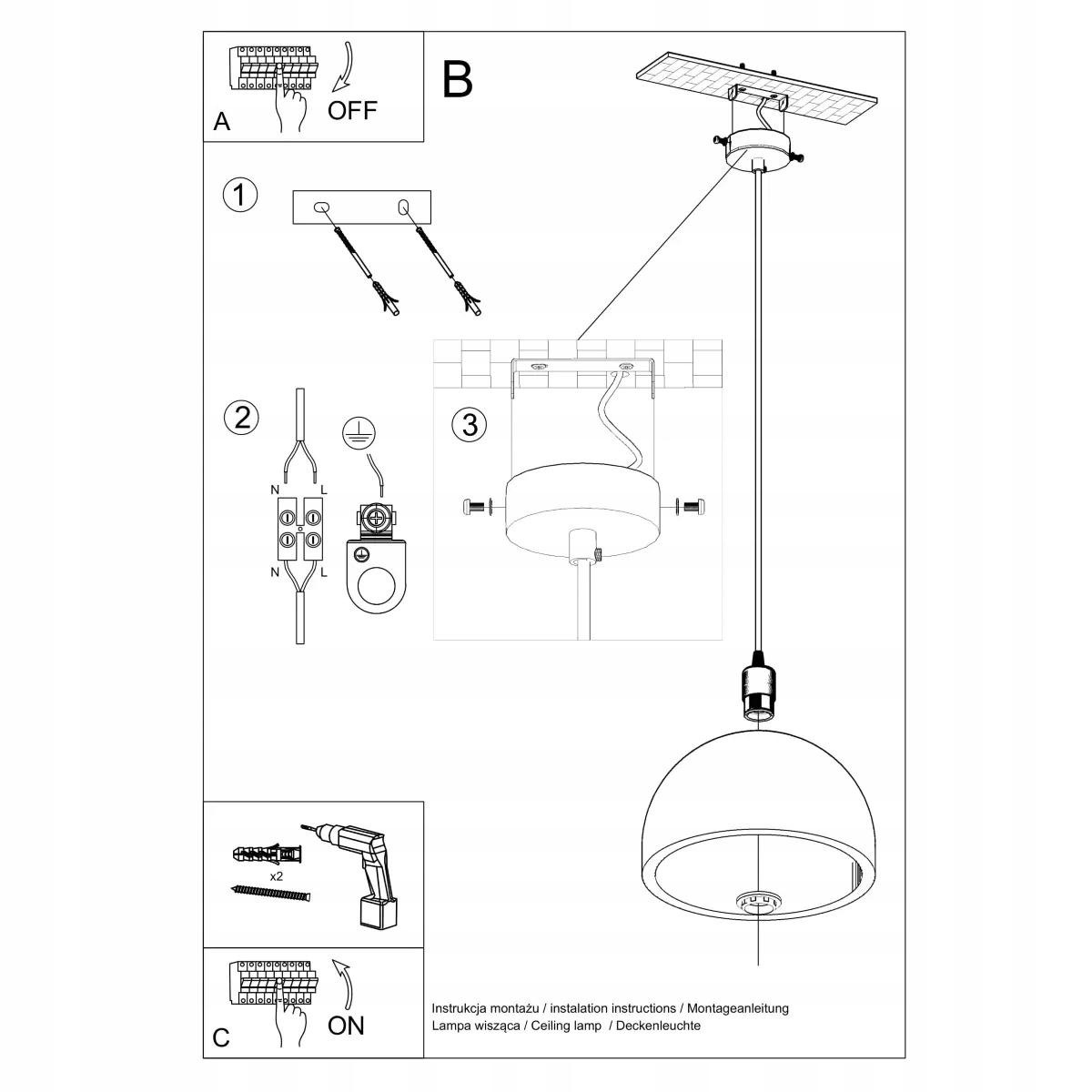 A
OFF

B

1

2

N L

N L

3

x2

C
ON

Instrukcja montażu / instalation instructions / Montageanleitung
Lampa wisząca / Ceiling lamp / Deckenleuchte