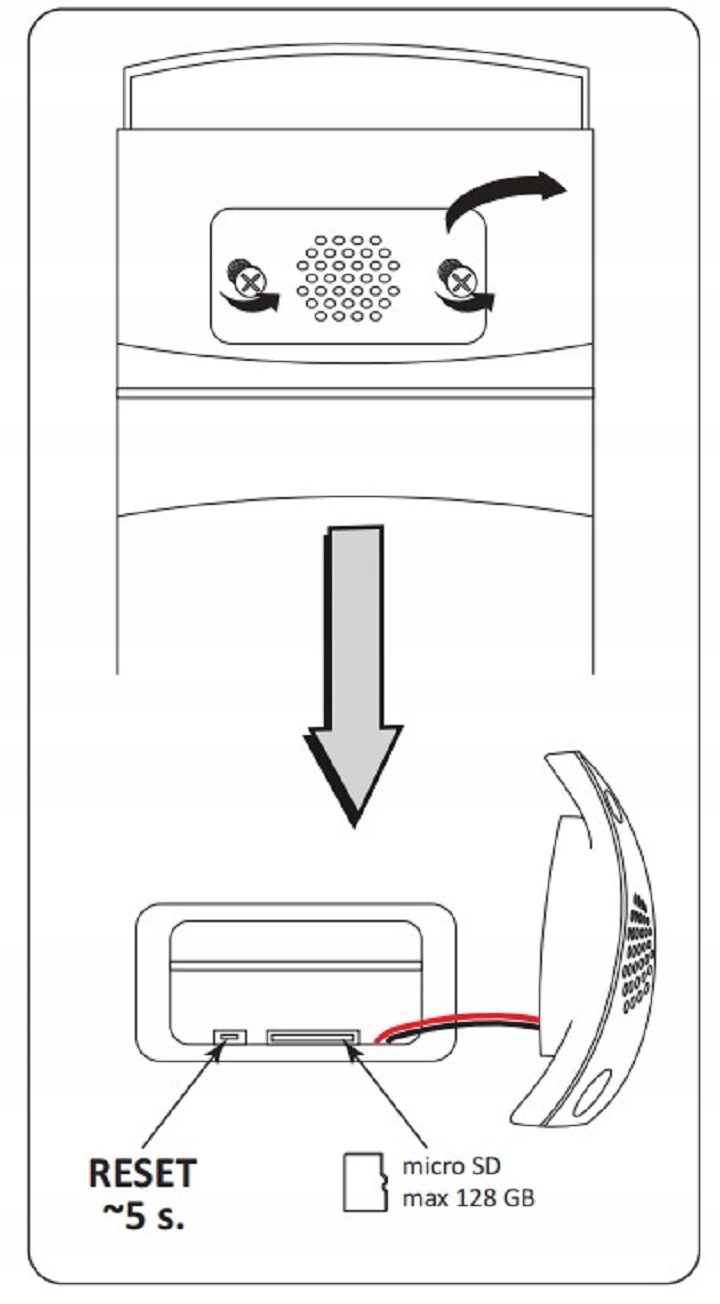 RESET
~5 s.

micro SD
max 128 GB