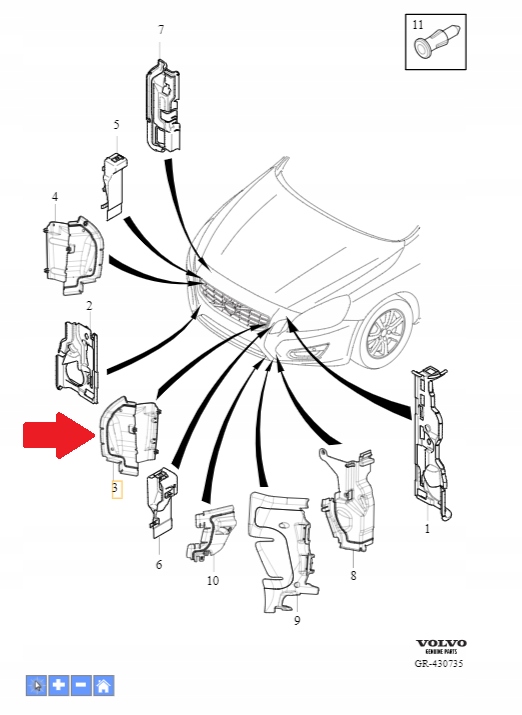 11

7

5

4

2

3

6

10

9

8

1

VOLVO
GENUINE PARTS
GR-430735