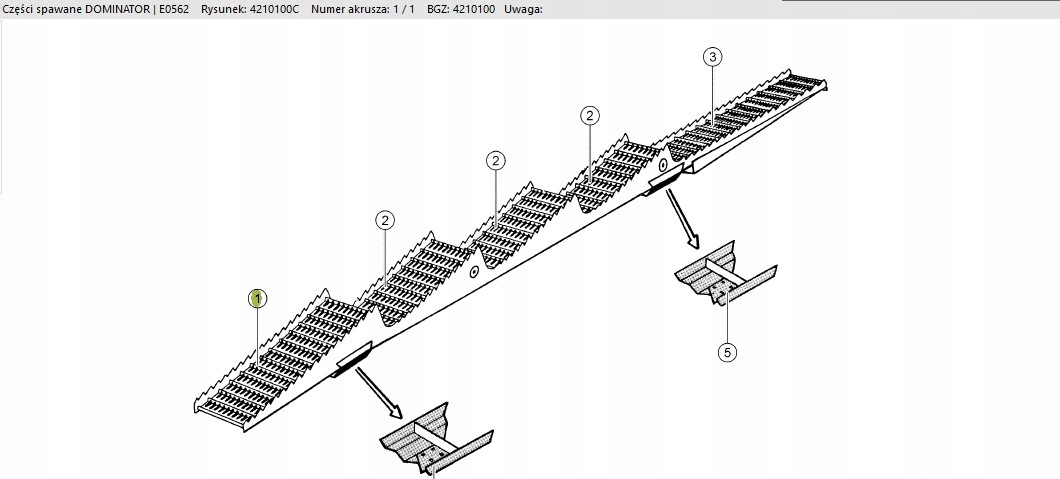 Części spawane DOMINATOR | E0562 Rysunek: 4210100C Numer akrusza: 1 / 1 BGZ: 4210100 Uwaga:

3
2
2
2
1
5