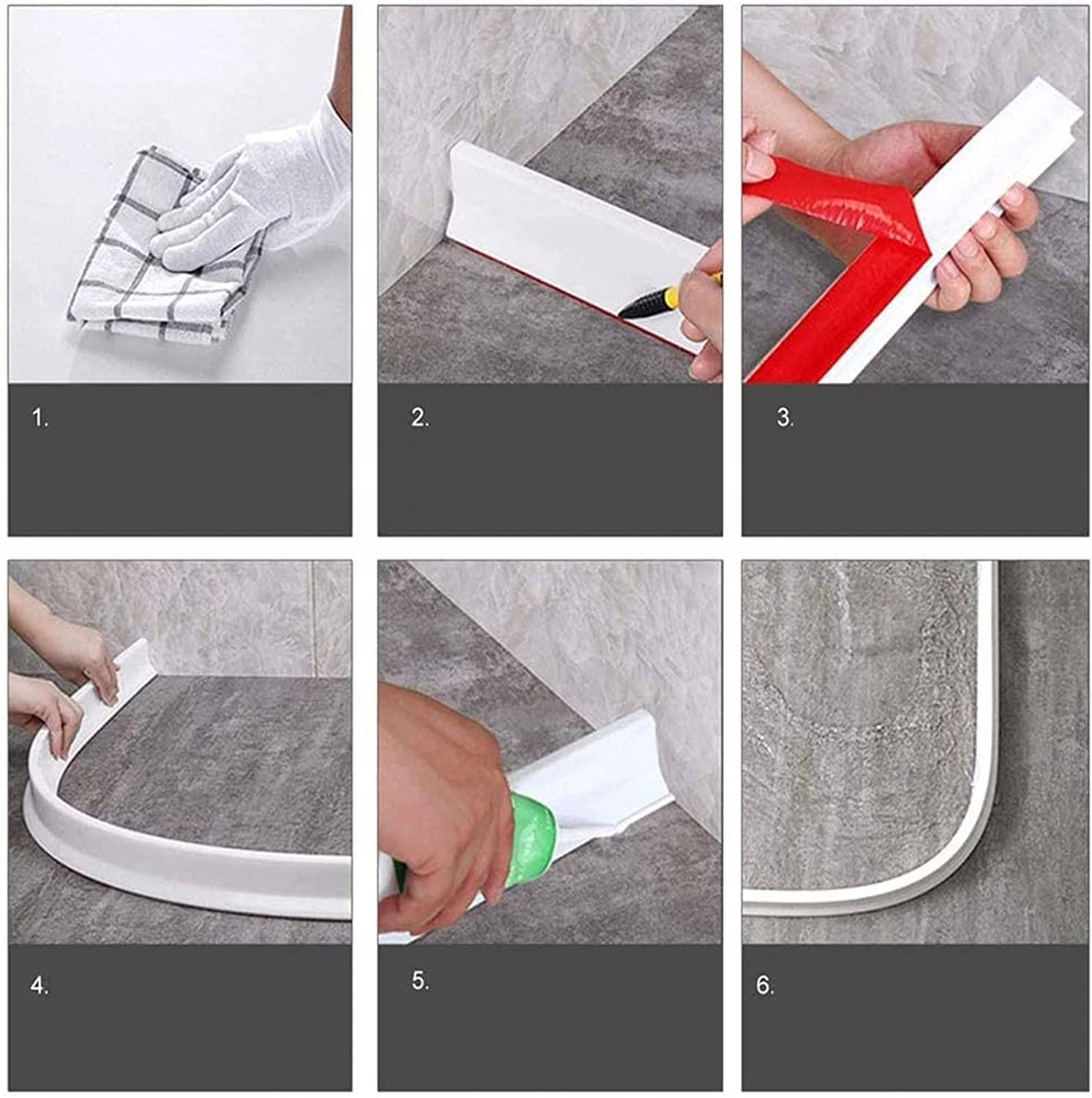 1.

2.

3.

4.

5.

6.