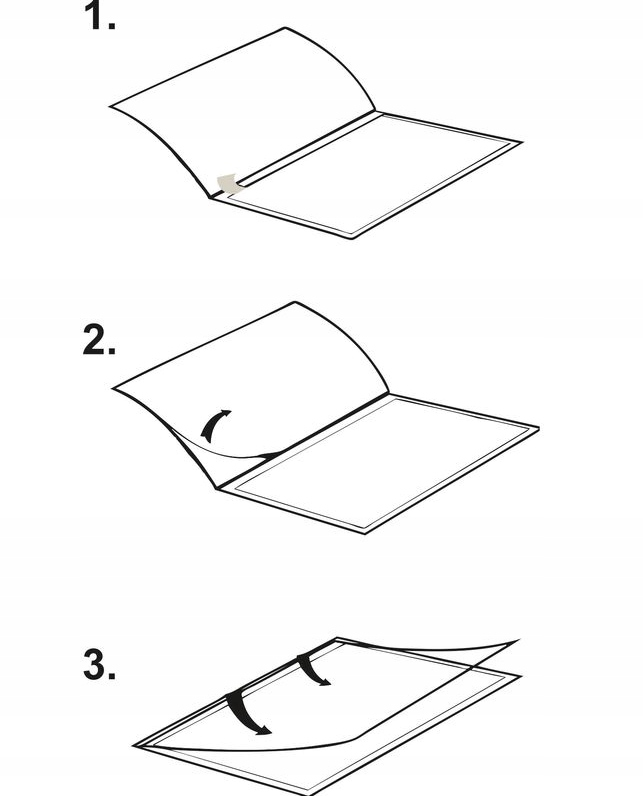 1.

2.

3.