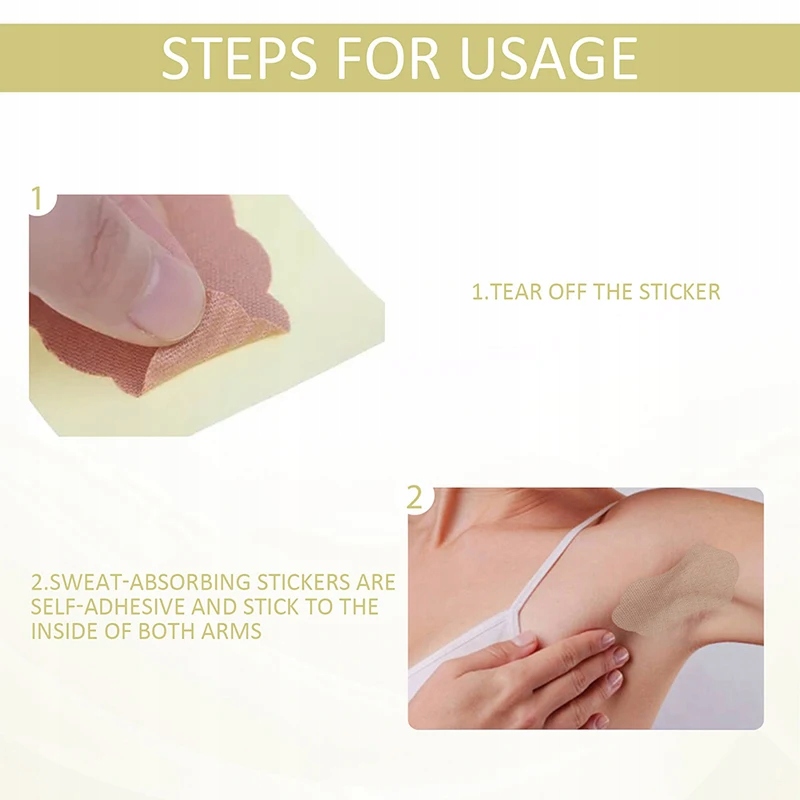 STEPS FOR USAGE

1

1.TEAR OFF THE STICKER

2

2.SWEAT-ABSORBING STICKERS ARE SELF-ADHESIVE AND STICK TO THE INSIDE OF BOTH ARMS