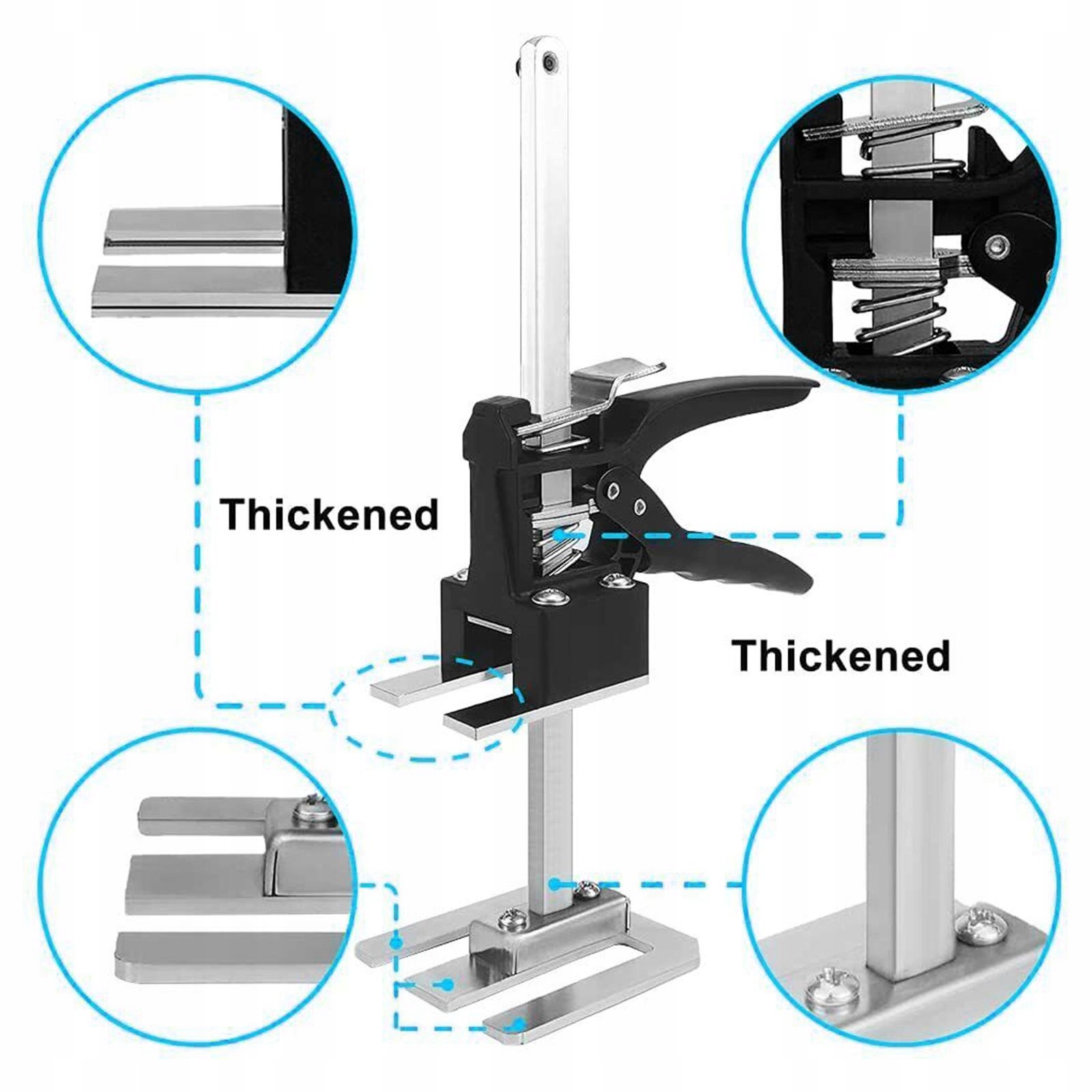 Thickened

Thickened