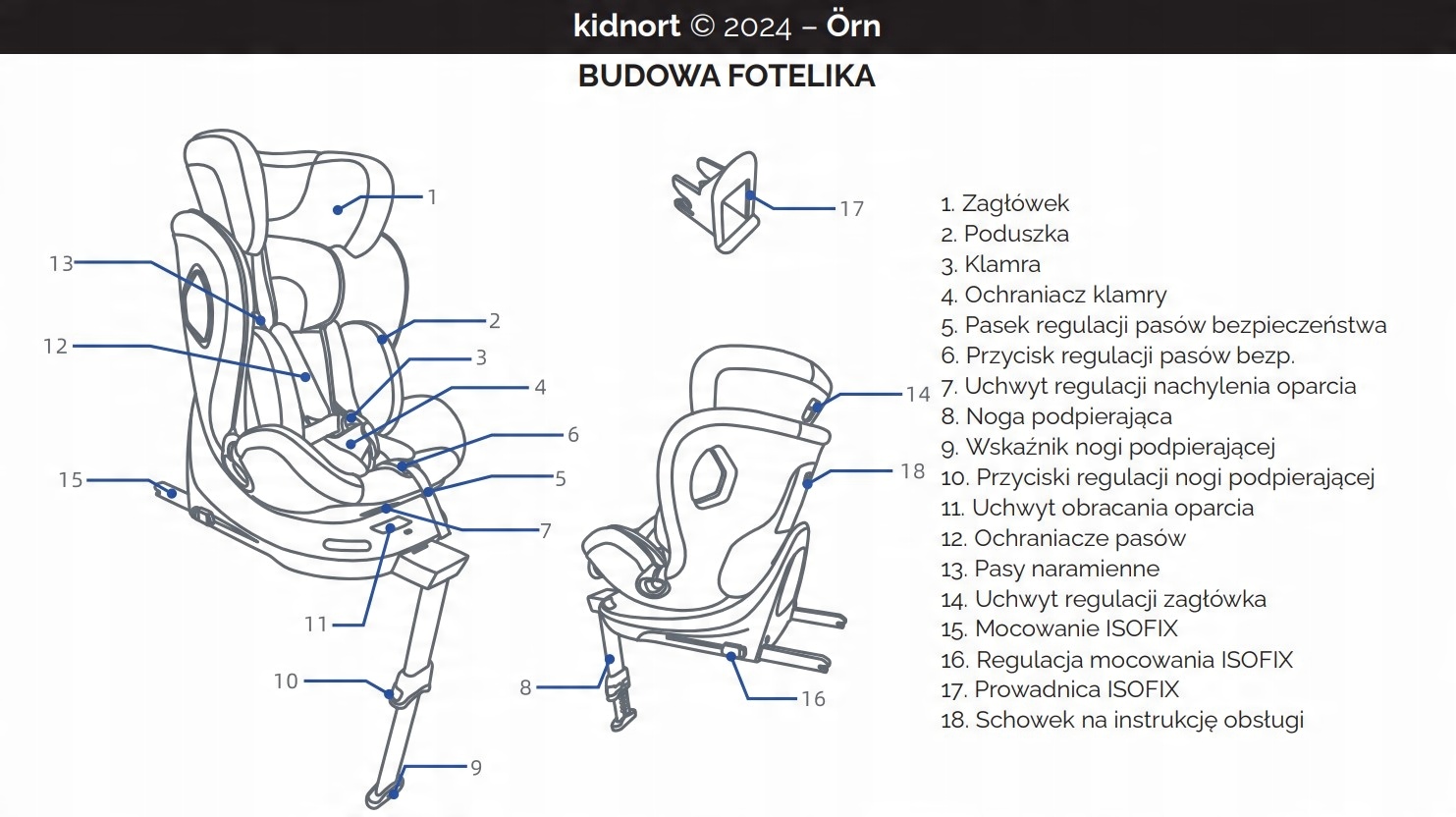 kidnort © 2024 – Örn

BUDOWA FOTELIKA

1
13
2
12
3
4
6
15
5
7
11
10
9
17
14
18
8
16

1. Zagłówek
2. Poduszka
3. Klamra
4. Ochraniacz klamry
5. Pasek regulacji pasów bezpieczeństwa
6. Przycisk regulacji pasów bezp.
7. Uchwyt regulacji nachylenia oparcia
8. Noga podpierająca
9. Wskaźnik nogi podpierającej
10. Przyciski regulacji nogi podpierającej
11. Uchwyt obracania oparcia
12. Ochraniacze pasów
13. Pasy naramienne
14. Uchwyt regulacji zagłówka
15. Mocowanie ISOFIX
16. Regulacja mocowania ISOFIX
17. Prowadnica ISOFIX
18. Schowek na instrukcję obsługi