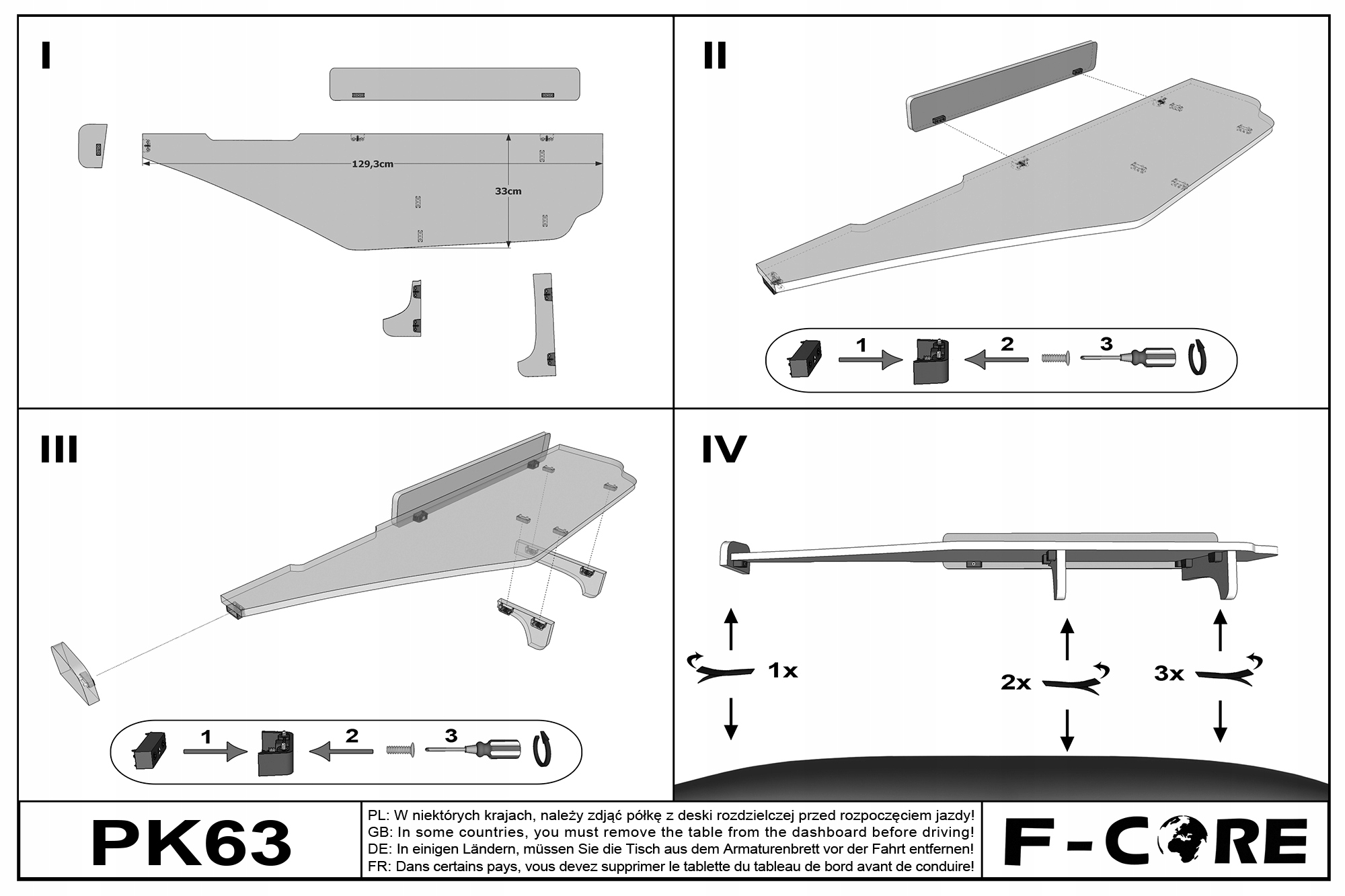 I

129,3cm

33cm

II

1

2

3

III

1

2

3

IV

1x

2x

3x

PK63

PL: W niektórych krajach, należy zdjąć półkę z deski rozdzielczej przed rozpoczęciem jazdy!
GB: In some countries, you must remove the table from the dashboard before driving!
DE: In einigen Ländern, müssen Sie die Tisch aus dem Armaturenbrett vor der Fahrt entfernen!
FR: Dans certains pays, vous devez supprimer le tablette du tableau de bord avant de conduire!

F-CORE