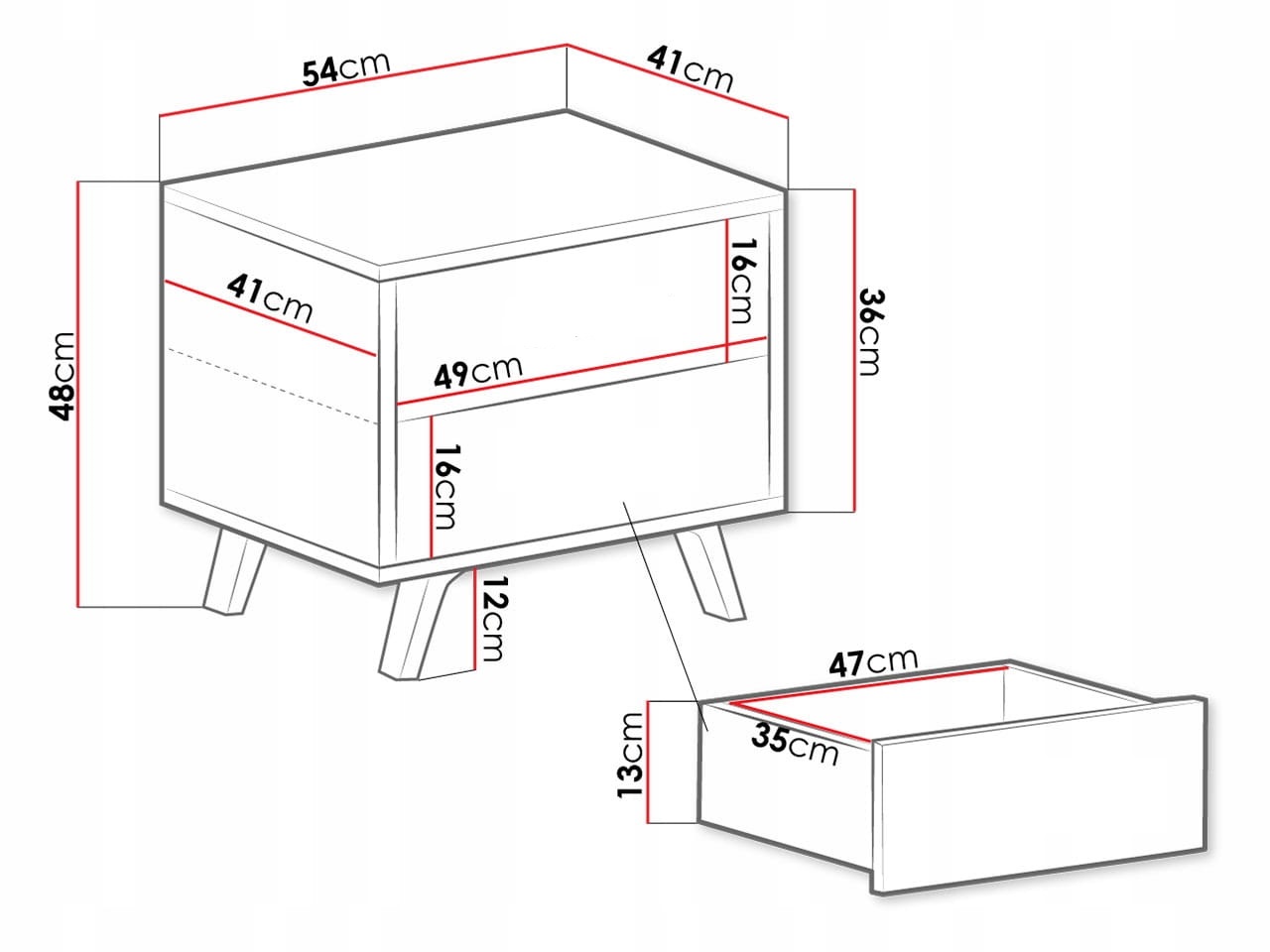 54cm
41cm
48cm
41cm
16cm
36cm
49cm
16cm
12cm
47cm
35cm
13cm