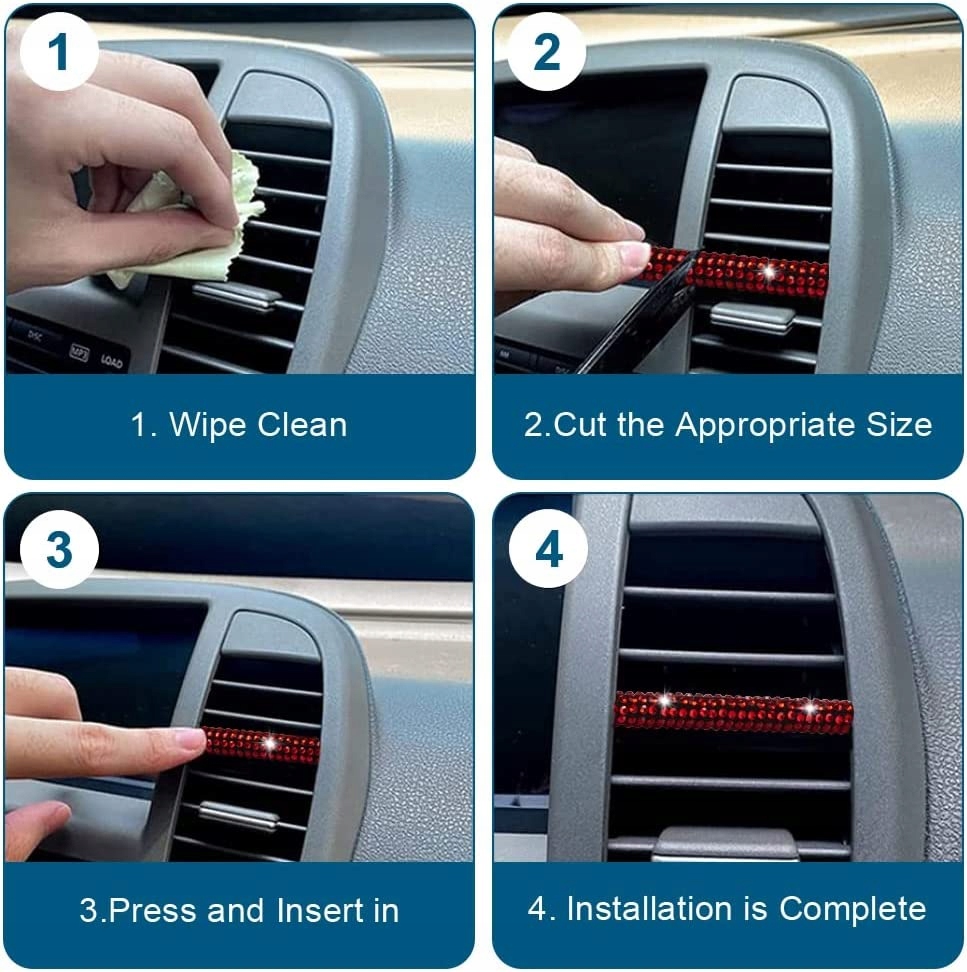 1

DISC
MP3
LOAD

1. Wipe Clean

2

2.Cut the Appropriate Size

3

3.Press and Insert in

4

4. Installation is Complete