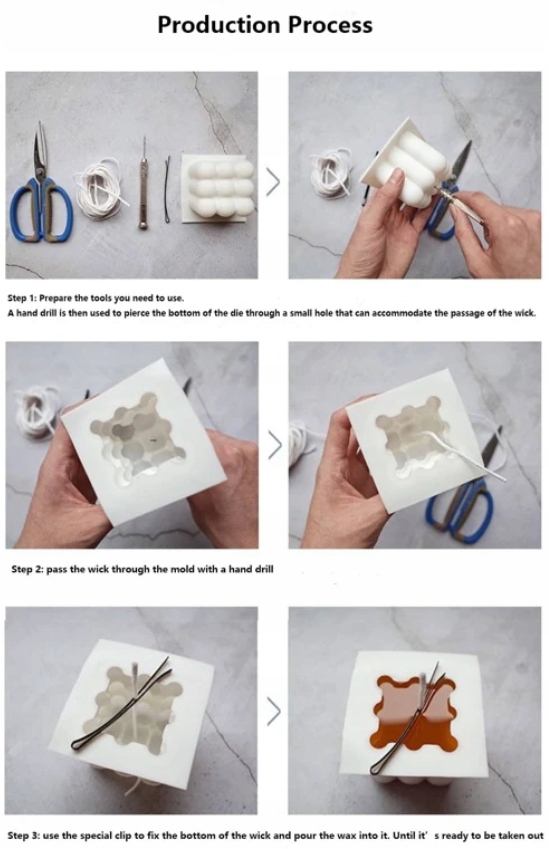 Production Process

Step 1: Prepare the tools you need to use.
A hand drill is then used to pierce the bottom of the die through a small hole that can accommodate the passage of the wick.

Step 2: pass the wick through the mold with a hand drill

Step 3: use the special clip to fix the bottom of the wick and pour the wax into it. Until it' s ready to be taken out