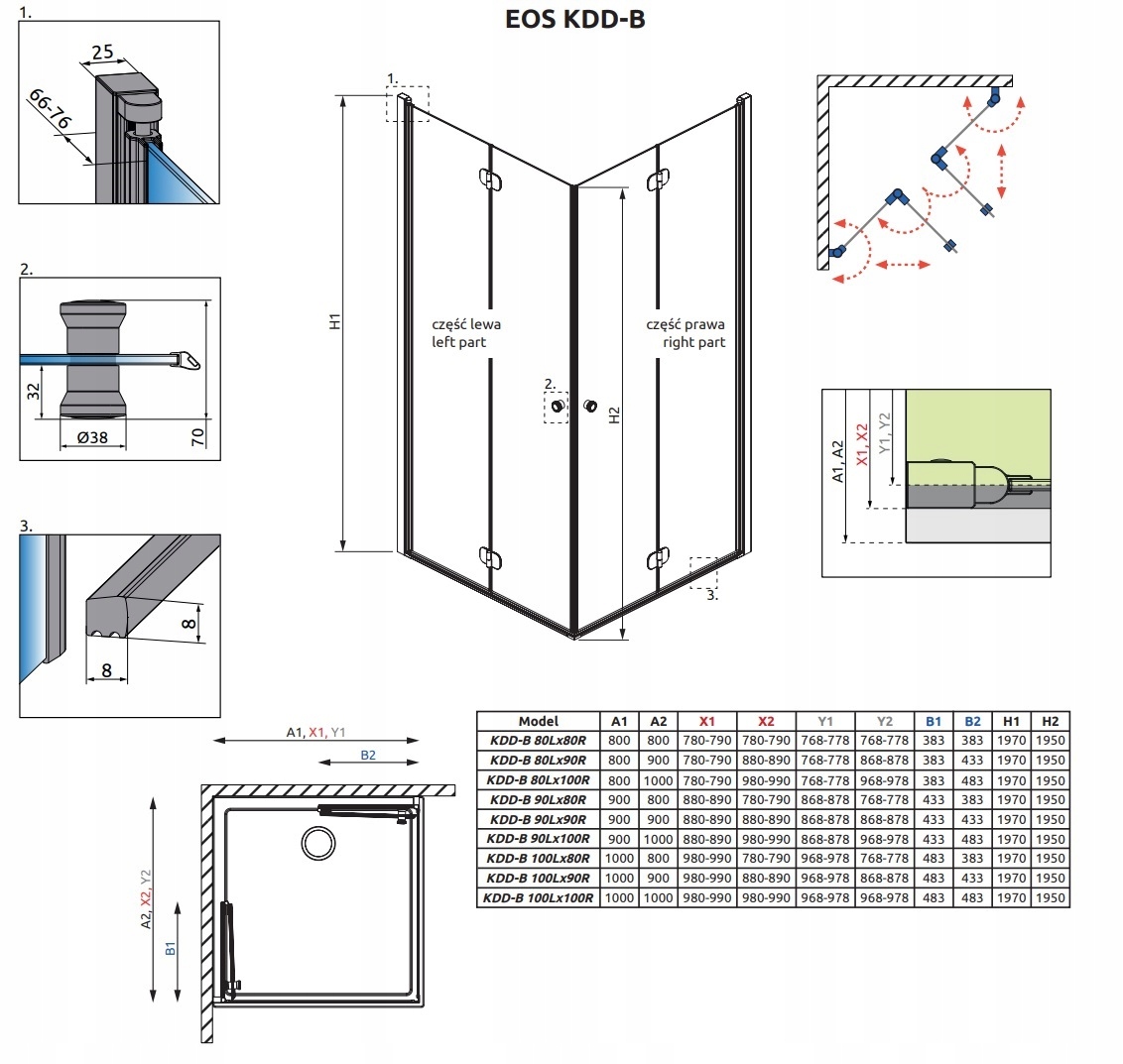 EOS KDD-B

1.
25
66-76

2.
32
Ø38
70

3.
8
8

1.
H1
część lewa
left part
2.
H2
część prawa
right part
3.

A1, A2
X1, X2
Y1, Y2

A1, X1, Y1
B2
A2, X2, Y2
B1

| Model | A1 | A2 | X1 | X2 | Y1 | Y2 | B1 | B2 | H1 | H2 |
|---|---|---|---|---|---|---|---|---|---|---|
| KDD-B 80Lx80R | 800 | 800 | 780-790 | 780-790 | 768-778 | 768-778 | 383 | 383 | 1970 | 1950 |
| KDD-B 80Lx90R | 800 | 900 | 780-790 | 880-890 | 768-778 | 868-878 | 383 | 433 | 1970 | 1950 |
| KDD-B 80Lx100R | 800 | 1000 | 780-790 | 980-990 | 768-778 | 968-978 | 383 | 483 | 1970 | 1950 |
| KDD-B 90Lx80R | 900 | 800 | 880-890 | 780-790 | 868-878 | 768-778 | 433 | 383 | 1970 | 1950 |
| KDD-B 90Lx90R | 900 | 900 | 880-890 | 880-890 | 868-878 | 868-878 | 433 | 433 | 1970 | 1950 |
| KDD-B 90Lx100R | 900 | 1000 | 880-890 | 980-990 | 868-878 | 968-978 | 433 | 483 | 1970 | 1950 |
| KDD-B 100Lx80R | 1000 | 800 | 980-990 | 780-790 | 968-978 | 768-778 | 483 | 383 | 1970 | 1950 |
| KDD-B 100Lx90R | 1000 | 900 | 980-990 | 880-890 | 968-978 | 868-878 | 483 | 433 | 1970 | 1950 |
| KDD-B 100Lx100R | 1000 | 1000 | 980-990 | 980-990 | 968-978 | 968-978 | 483 | 483 | 1970 | 1950 |