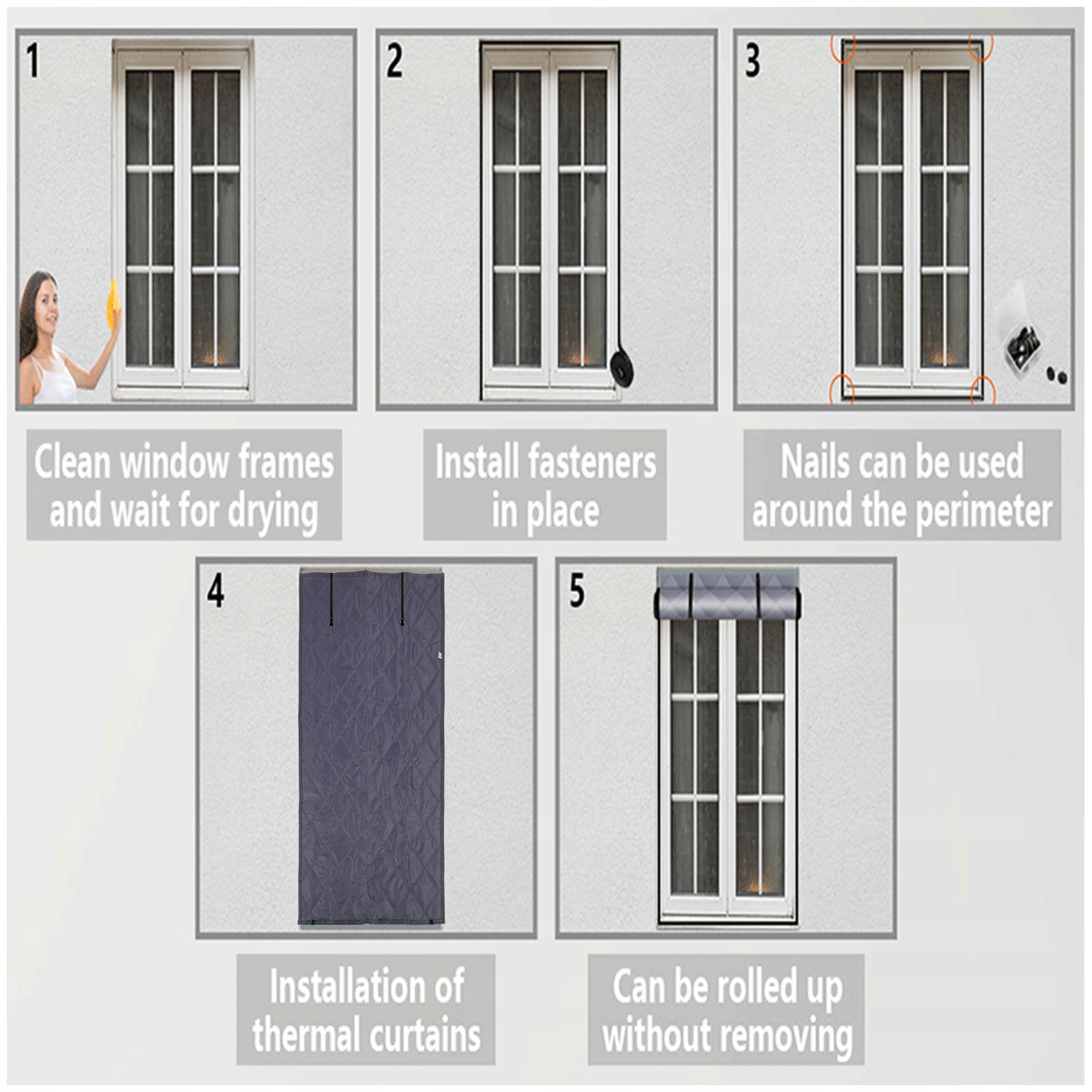 1

Clean window frames and wait for drying

2

Install fasteners in place

3

Nails can be used around the perimeter

4

Installation of thermal curtains

5

Can be rolled up without removing