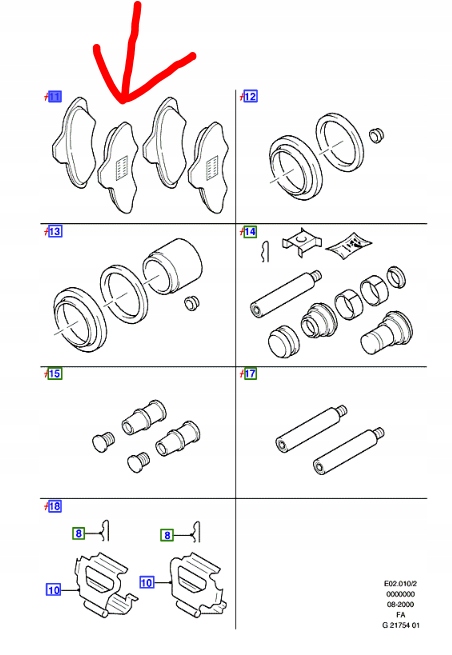 11

12

13

14

15

17

18

8

8

10

10

E02.010/2
0000000
08-2000
FA
G 21754 01