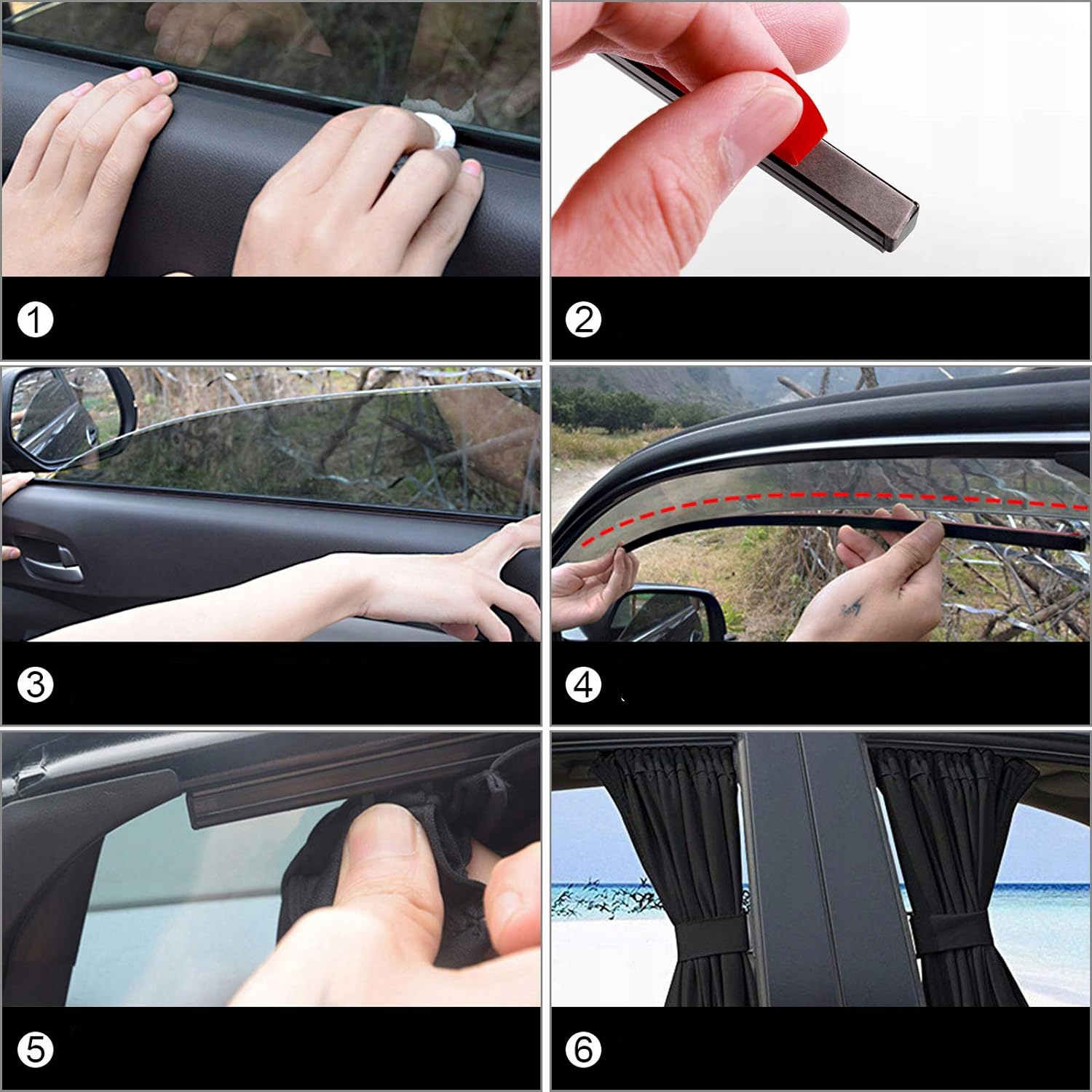 1

2

3

4

5

6