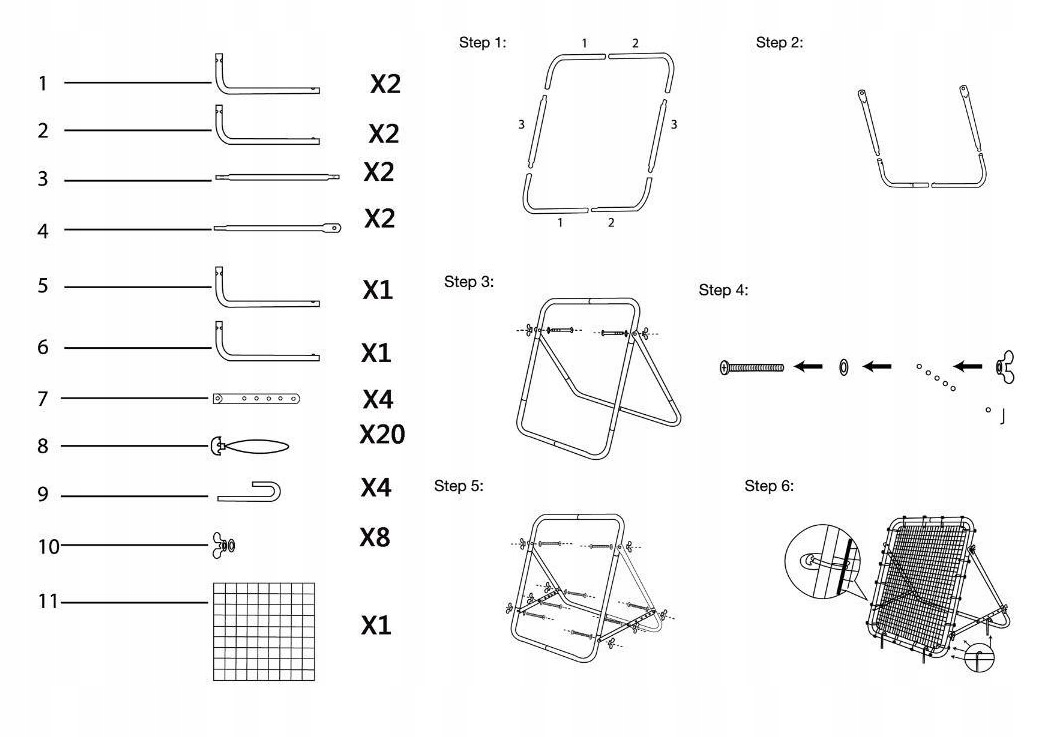 1 X2
2 X2
3 X2
4 X2
5 X1
6 X1
7 X4
8 X20
9 X4
10 X8
11 X1

Step 1:
1 2
3 3
1 2

Step 2:

Step 3:

Step 4:

Step 5:

Step 6: