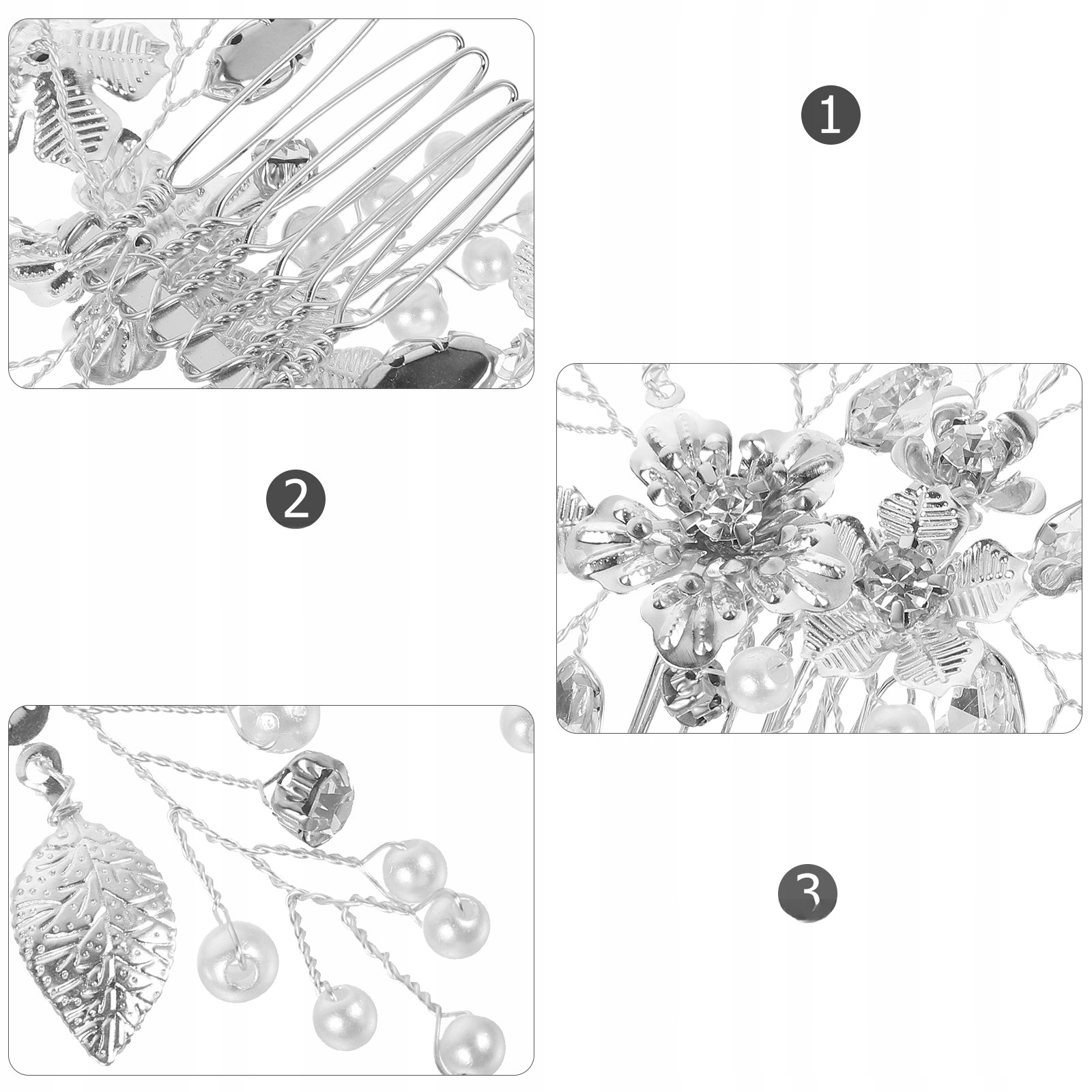 1

2

3