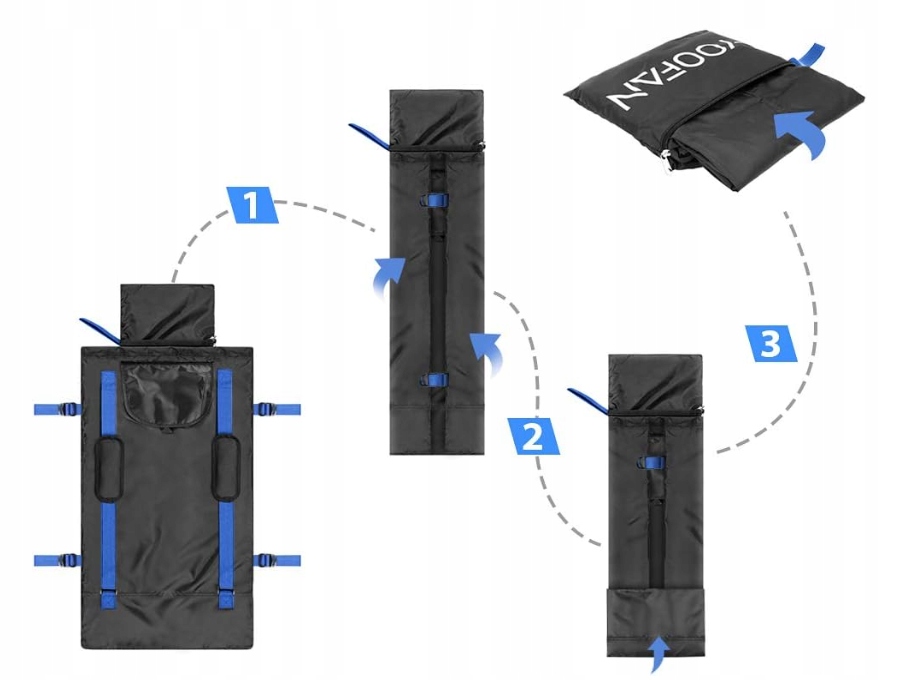 1

2

3

KOOFAN