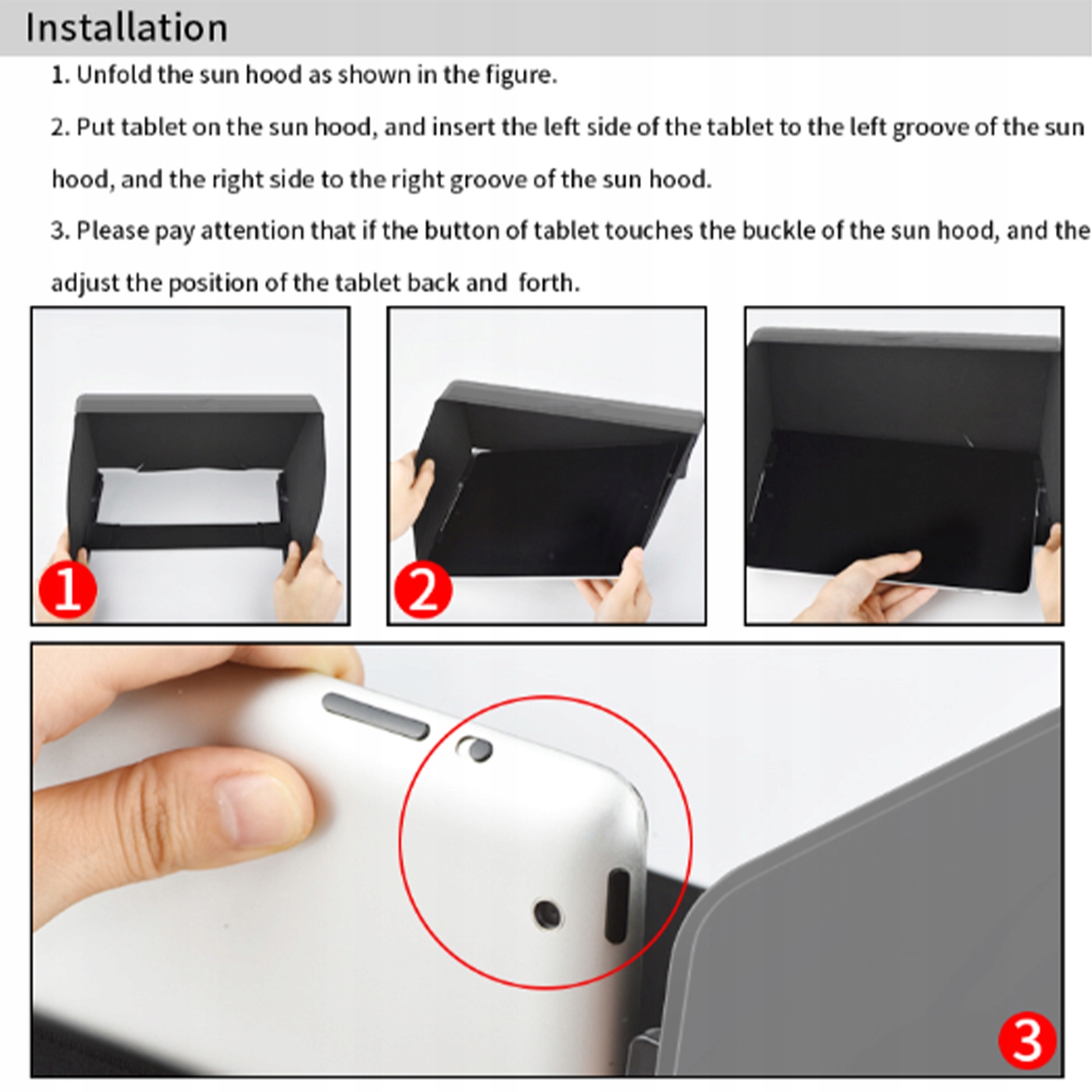 Installation

1. Unfold the sun hood as shown in the figure.

2. Put tablet on the sun hood, and insert the left side of the tablet to the left groove of the sun hood, and the right side to the right groove of the sun hood.

3. Please pay attention that if the button of tablet touches the buckle of the sun hood, and the adjust the position of the tablet back and forth.

1

2

3