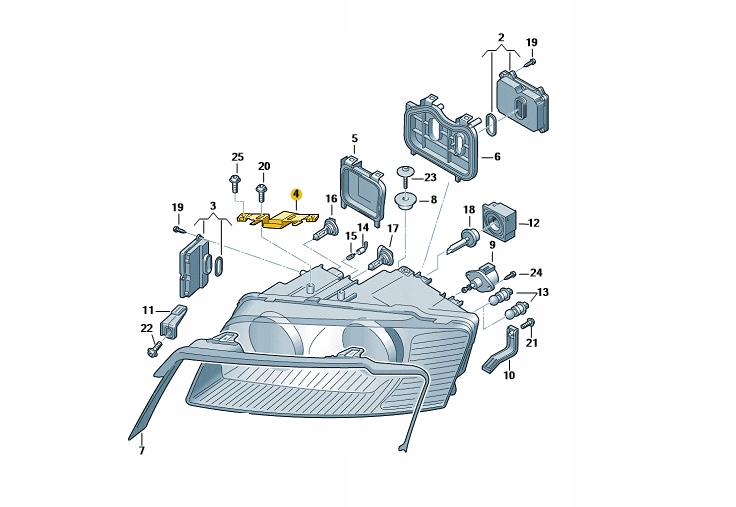 2
19
5
6
25
20
4
23
16
8
19
3
18
12
15
14
17
9
24
13
11
22
21
10
7