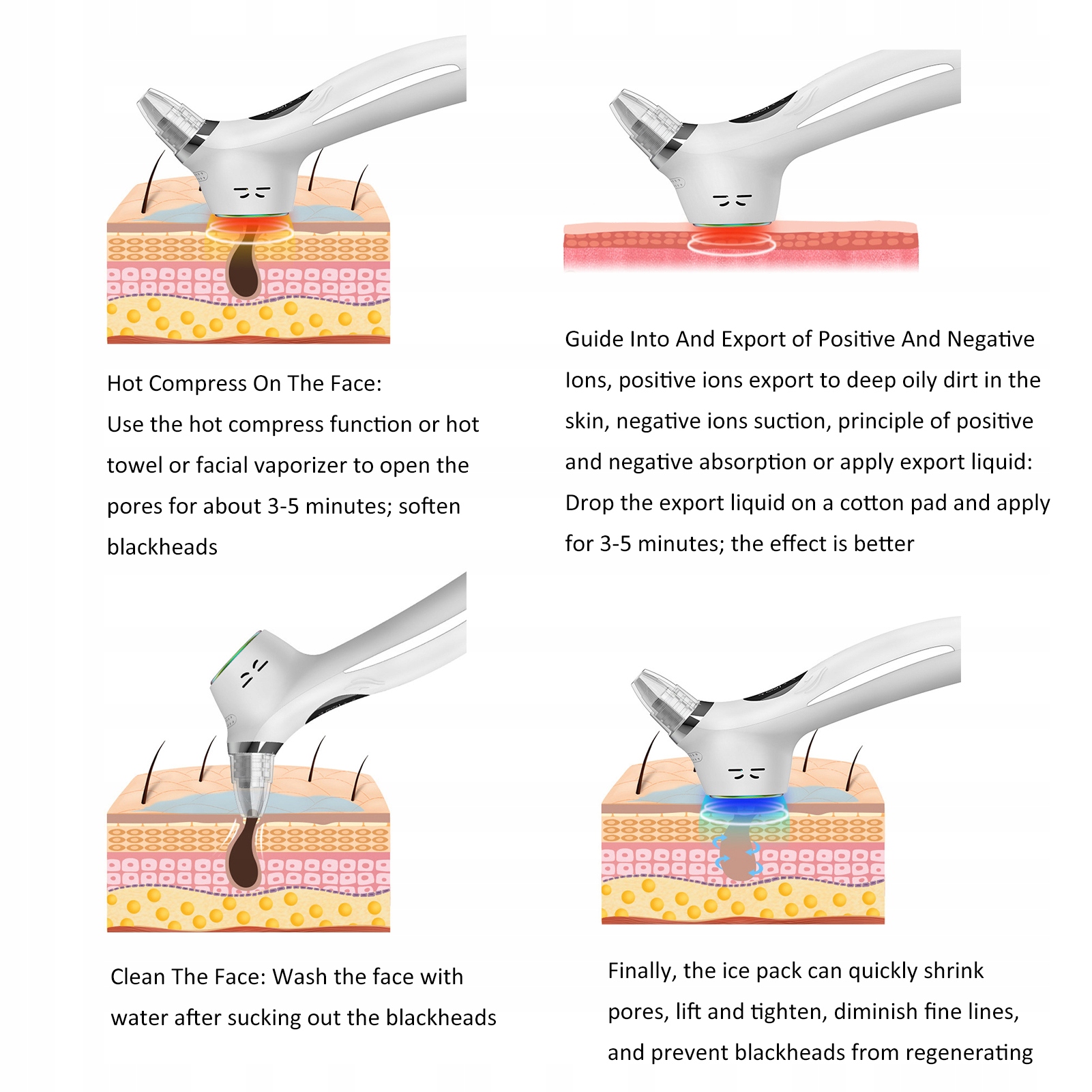 Hot Compress On The Face:
Use the hot compress function or hot towel or facial vaporizer to open the pores for about 3-5 minutes; soften blackheads

Guide Into And Export of Positive And Negative Ions, positive ions export to deep oily dirt in the skin, negative ions suction, principle of positive and negative absorption or apply export liquid: Drop the export liquid on a cotton pad and apply for 3-5 minutes; the effect is better

Clean The Face: Wash the face with water after sucking out the blackheads

Finally, the ice pack can quickly shrink pores, lift and tighten, diminish fine lines, and prevent blackheads from regenerating