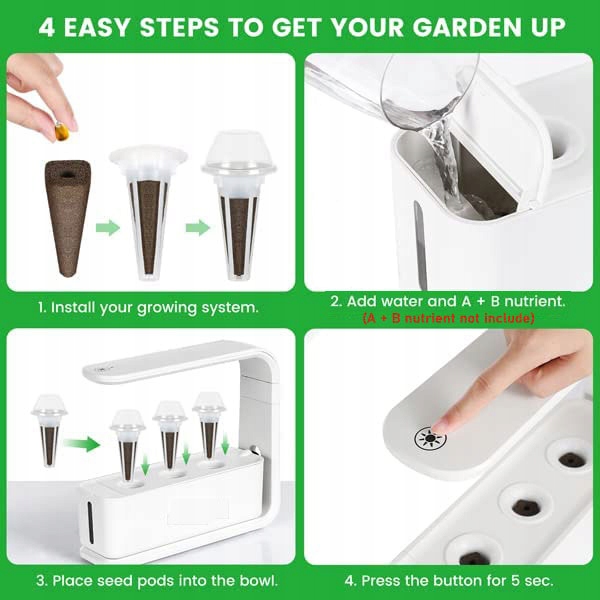 4 EASY STEPS TO GET YOUR GARDEN UP

1. Install your growing system.

2. Add water and A + B nutrient.
(A + B nutrient not include)

3. Place seed pods into the bowl.

4. Press the button for 5 sec.