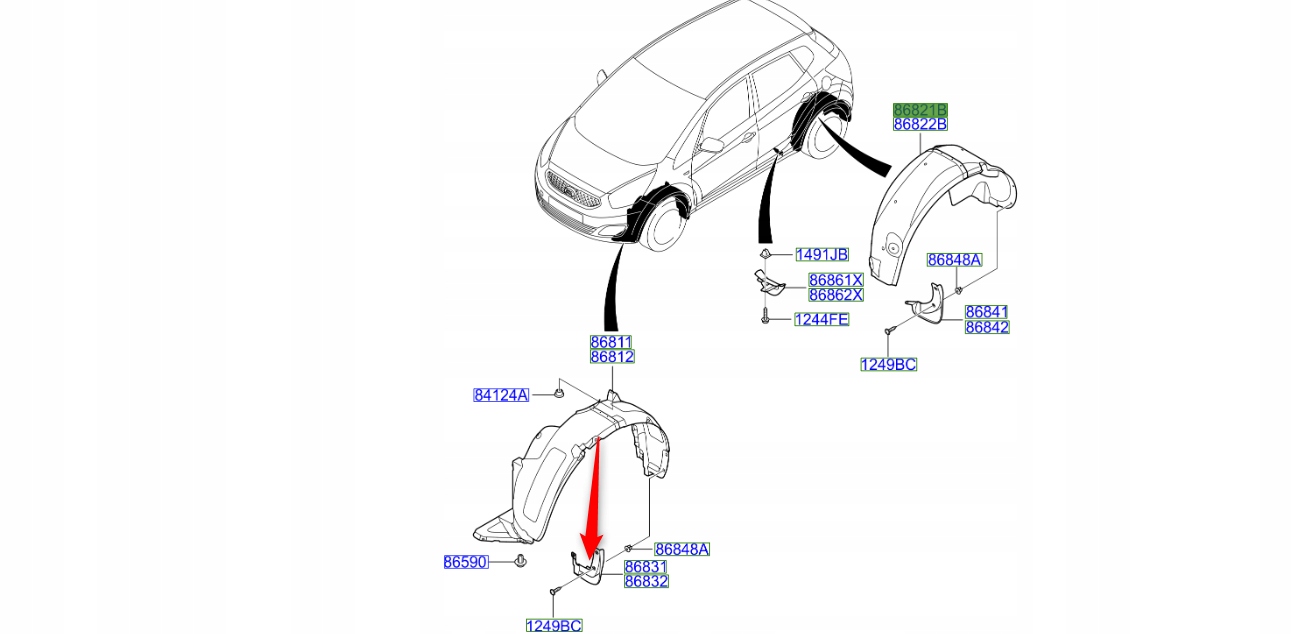 86821B
86822B
1491JB
86861X
86862X
1244FE
86848A
86841
86842
1249BC
86811
86812
84124A
86848A
86590
86831
86832
1249BC