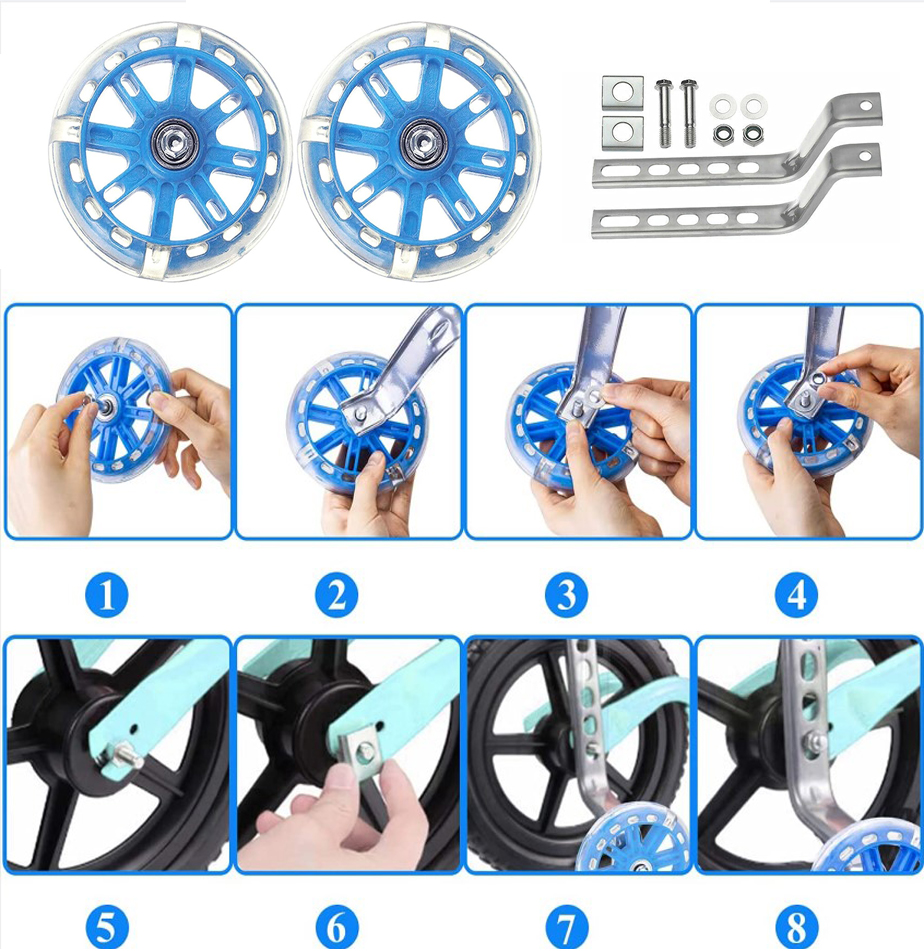 1
2
3
4
5
6
7
8