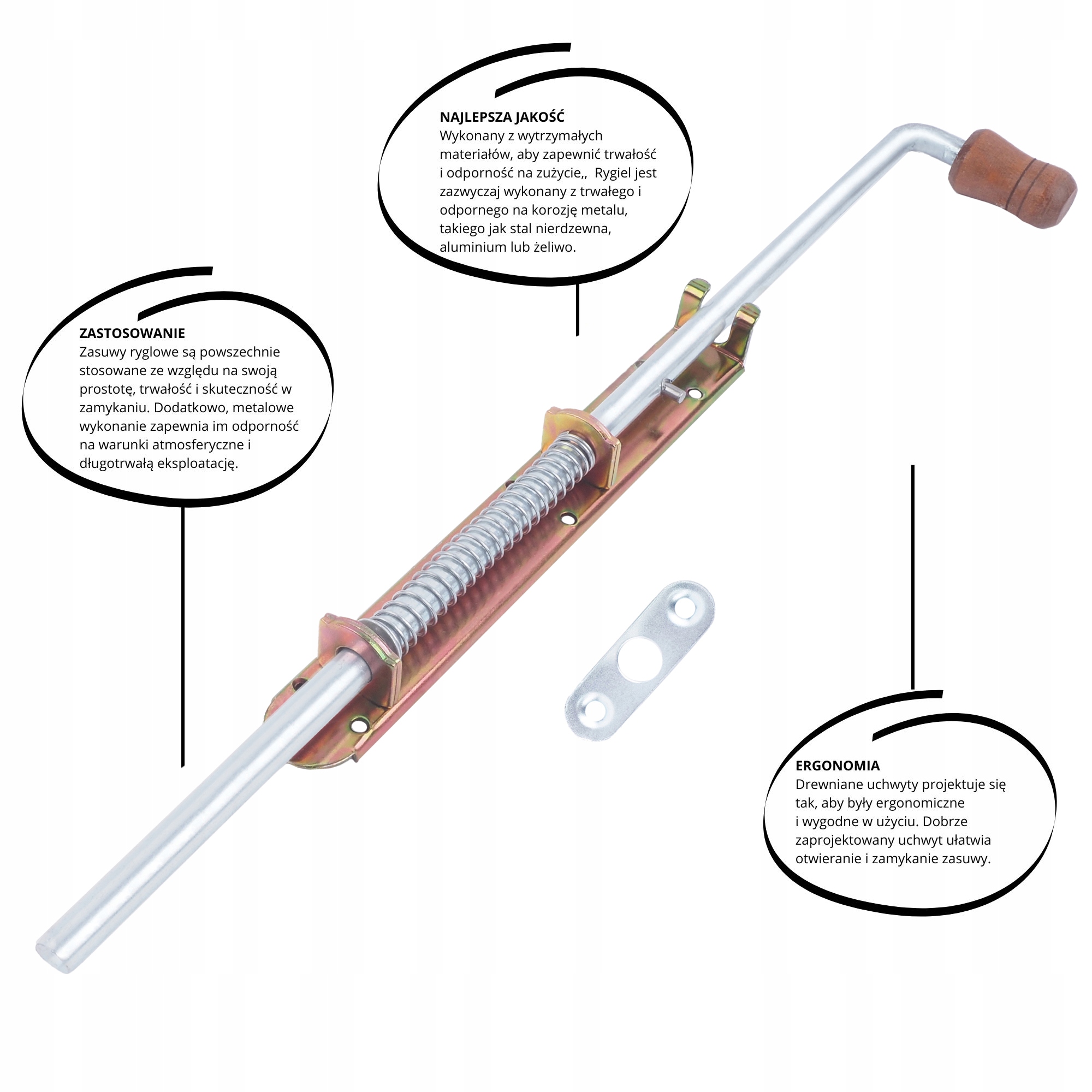 NAJLEPSZA JAKOŚĆ
Wykonany z wytrzymałych materiałów, aby zapewnić trwałość i odporność na zużycie,, Rygiel jest zazwyczaj wykonany z trwałego i odpornego na korozję metalu, takiego jak stal nierdzewna, aluminium lub żeliwo.

ZASTOSOWANIE
Zasuwy ryglowe są powszechnie stosowane ze względu na swoją prostotę, trwałość i skuteczność w zamykaniu. Dodatkowo, metalowe wykonanie zapewnia im odporność na warunki atmosferyczne i długotrwałą eksploatację.

ERGONOMIA
Drewniane uchwyty projektuje się tak, aby były ergonomiczne i wygodne w użyciu. Dobrze zaprojektowany uchwyt ułatwia otwieranie i zamykanie zasuwy.