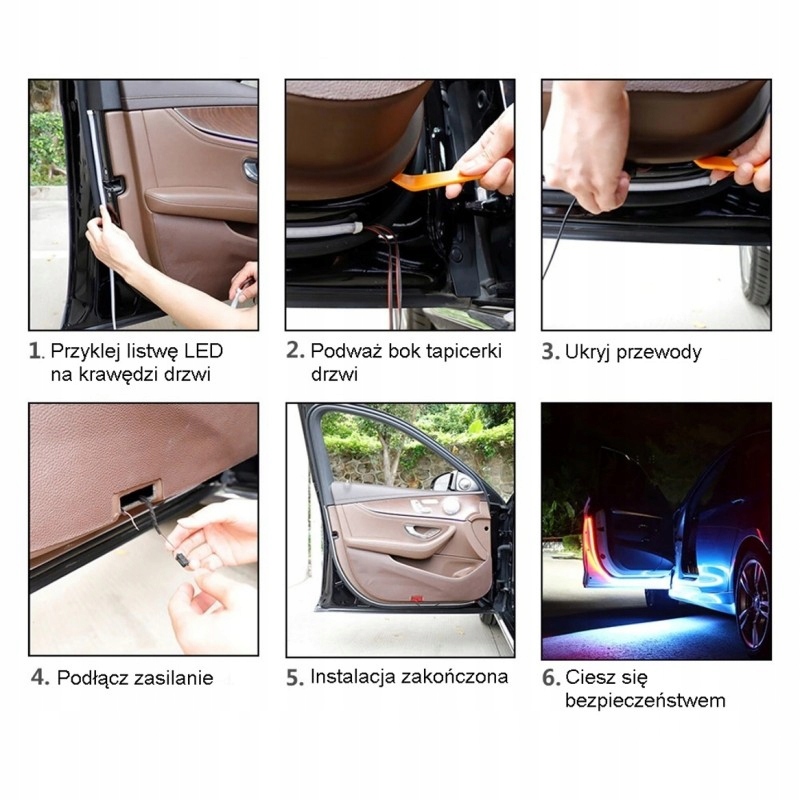 1. Przyklej listwę LED na krawędzi drzwi

2. Podważ bok tapicerki drzwi

3. Ukryj przewody

4. Podłącz zasilanie

5. Instalacja zakończona

6. Ciesz się bezpieczeństwem