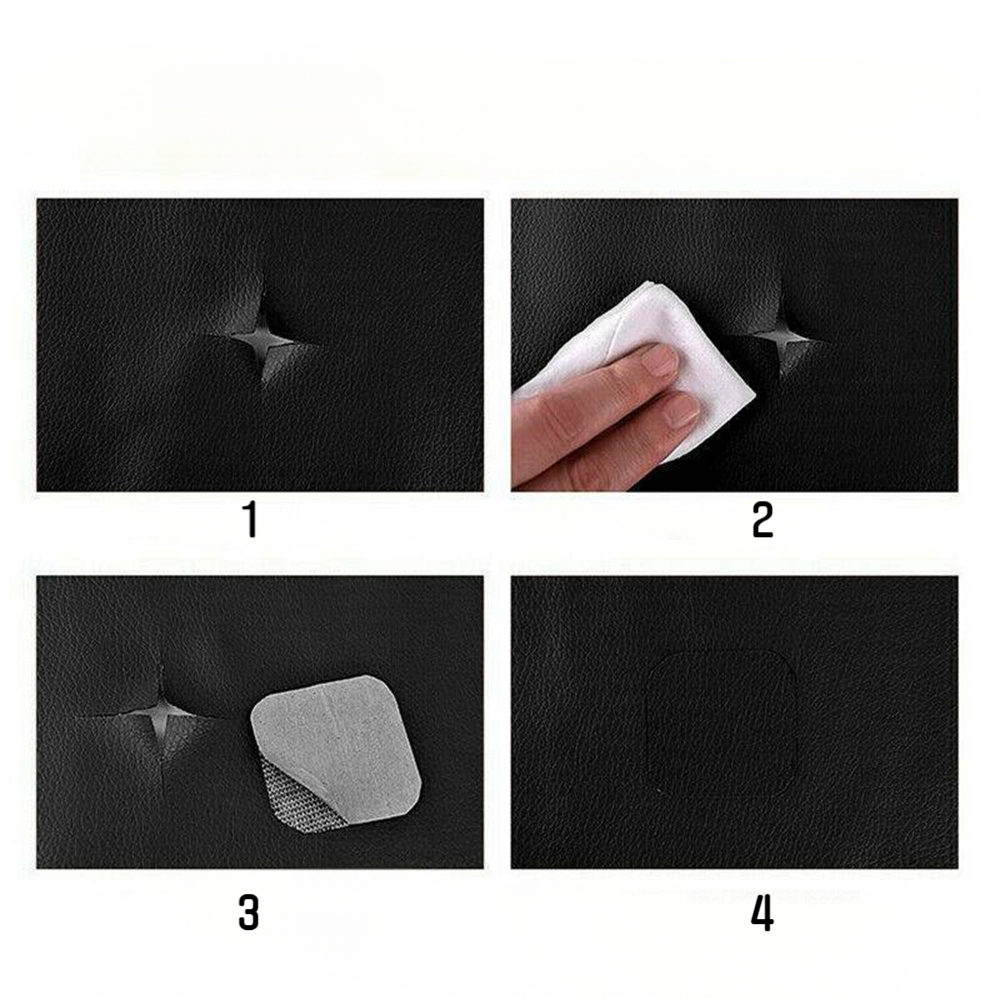 1

2

3

4