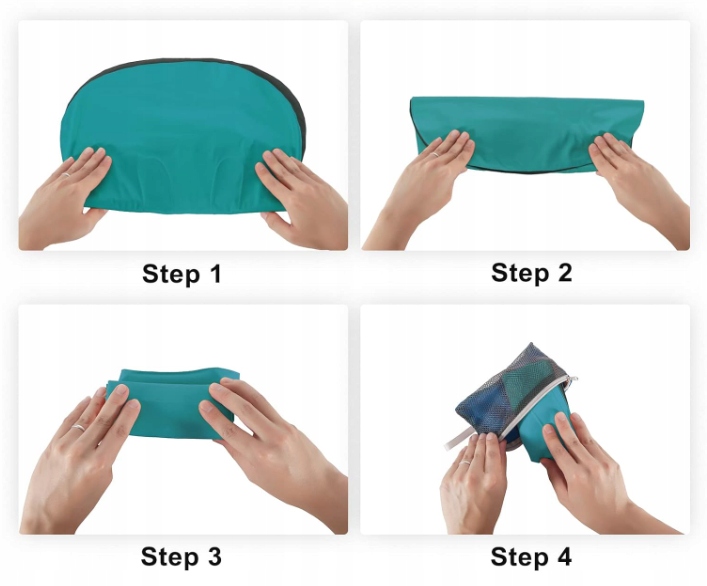 Step 1

Step 2

Step 3

Step 4