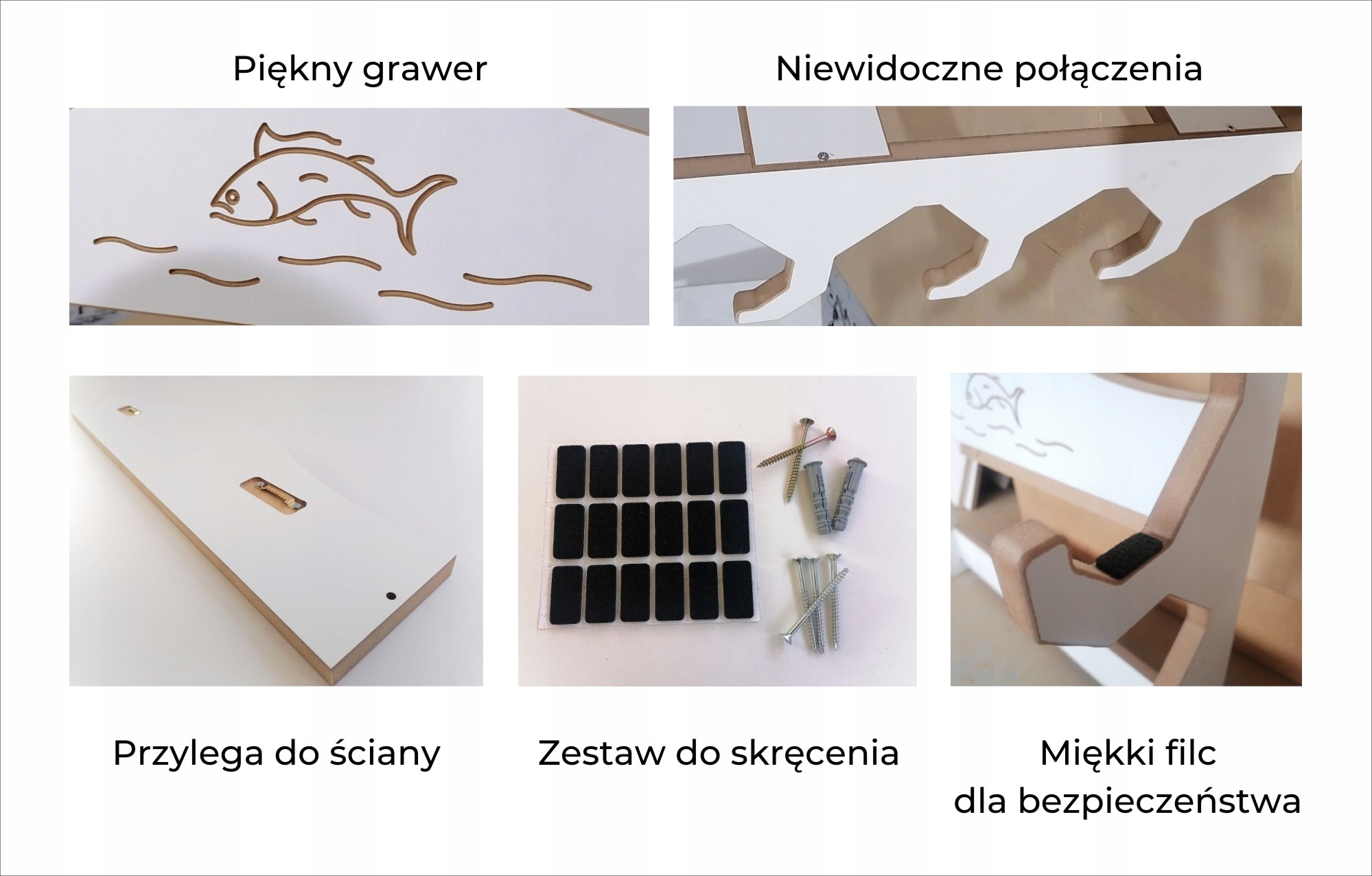 Piękny grawer

Niewidoczne połączenia

Przylega do ściany

Zestaw do skręcenia

Miękki filc
dla bezpieczeństwa