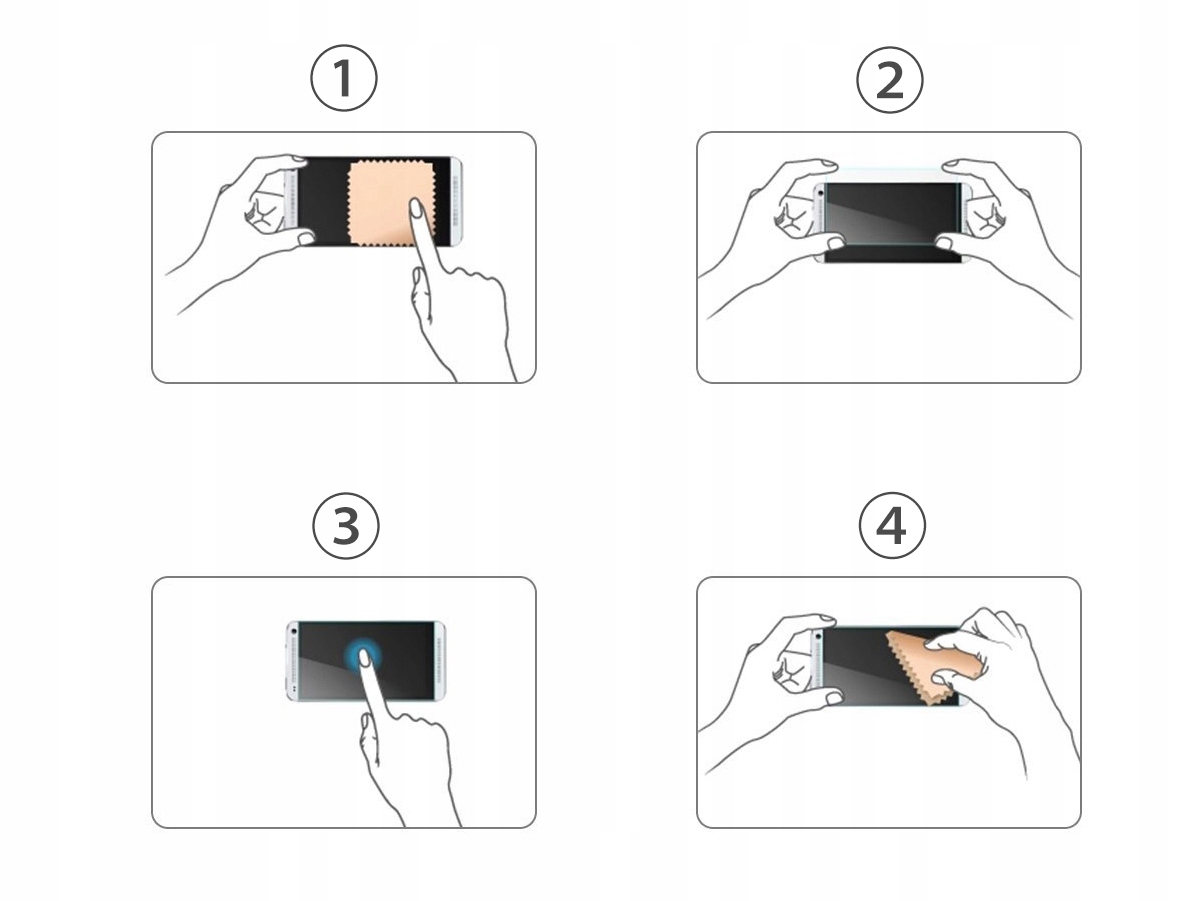 1

2

3

4