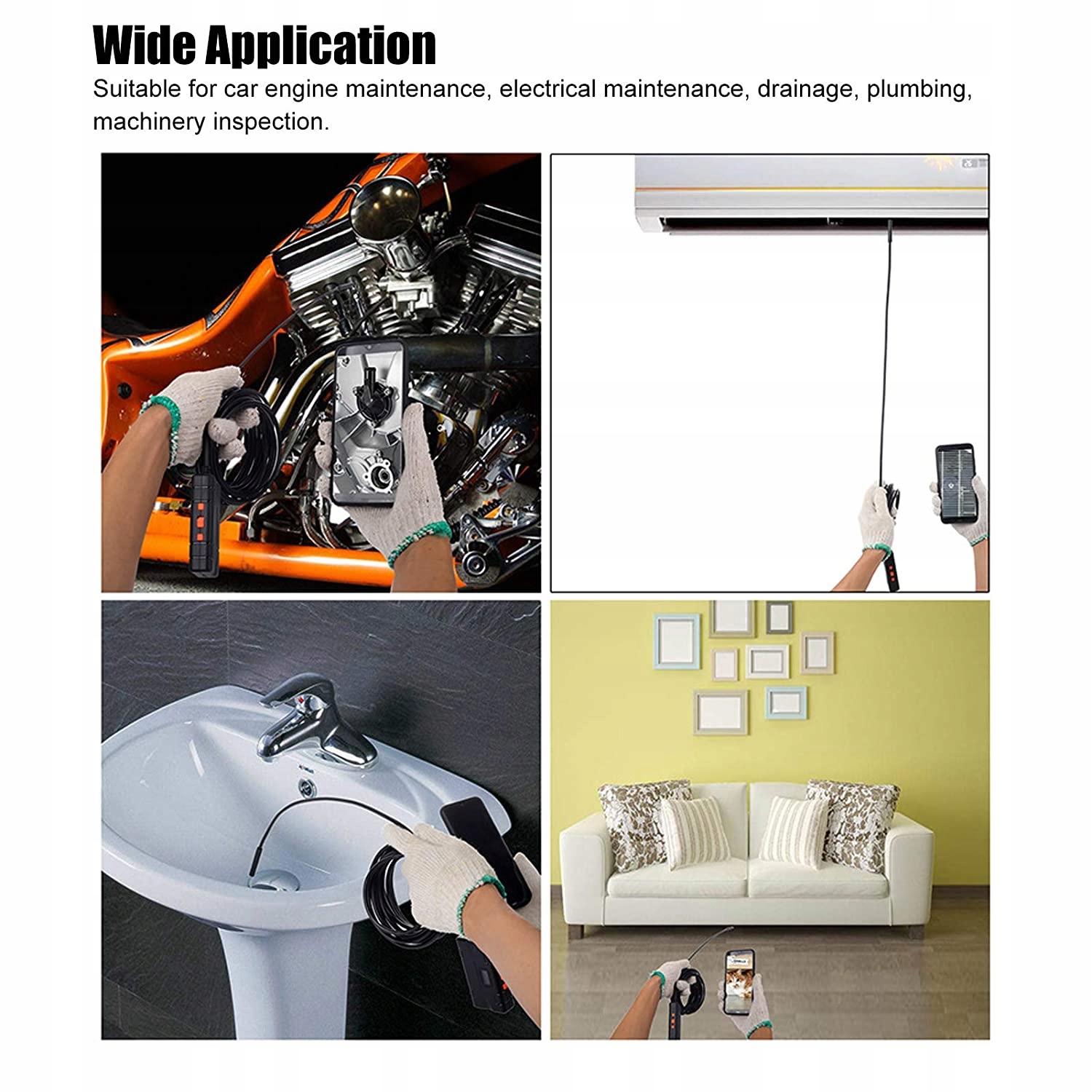 Wide Application

Suitable for car engine maintenance, electrical maintenance, drainage, plumbing, machinery inspection.