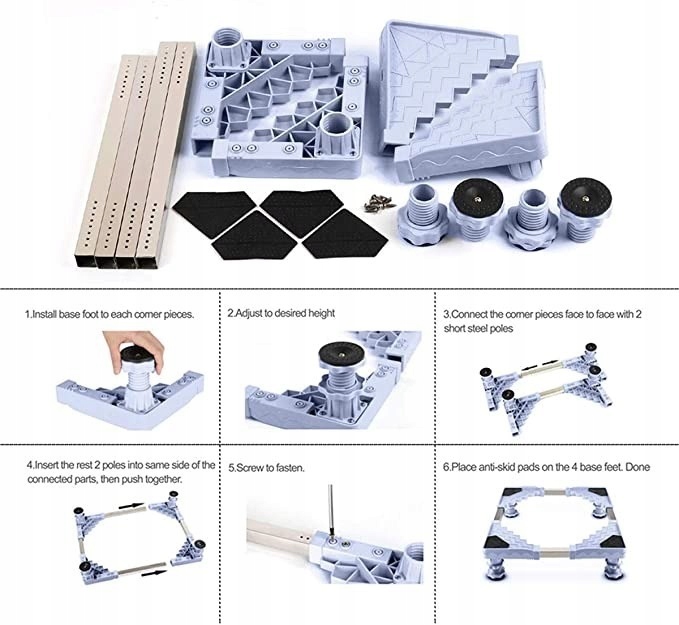 1.Install base foot to each corner pieces.

2.Adjust to desired height

3.Connect the corner pieces face to face with 2 short steel poles

4.Insert the rest 2 poles into same side of the connected parts, then push together.

5.Screw to fasten.

6.Place anti-skid pads on the 4 base feet. Done