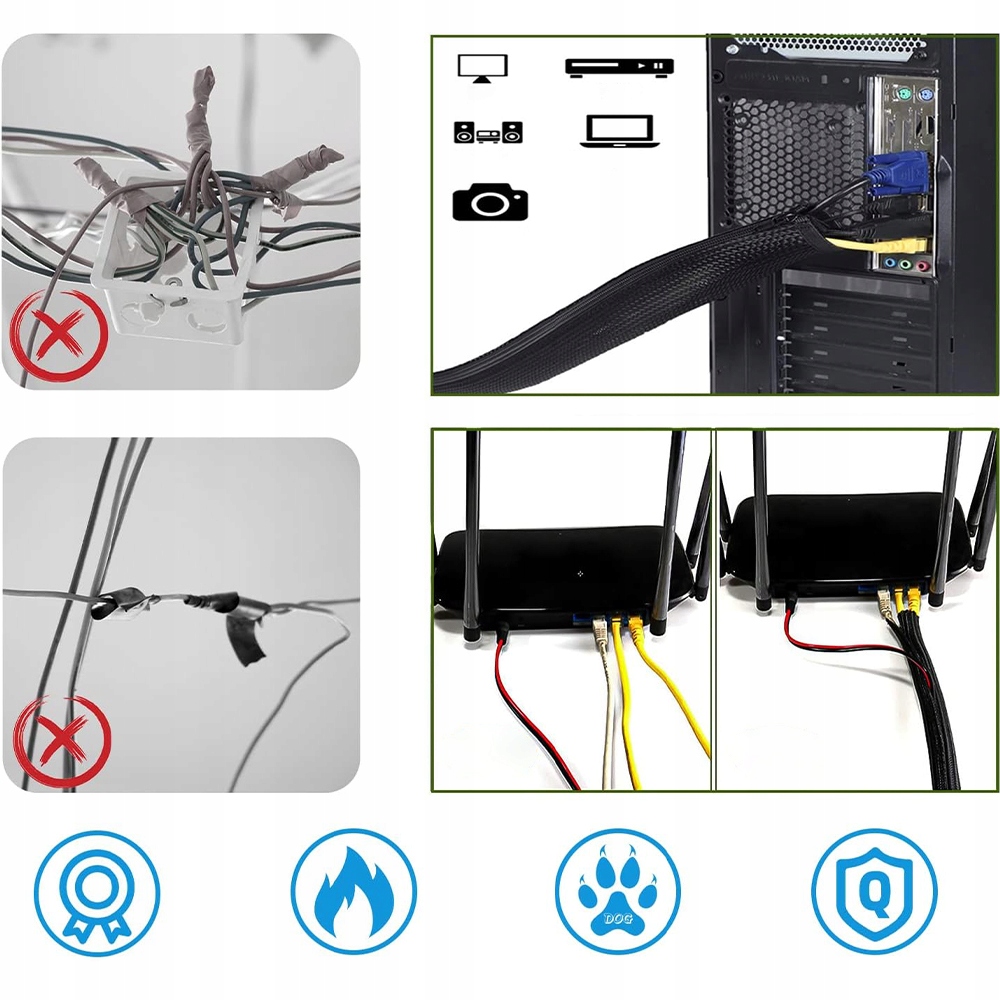 DOG

Q