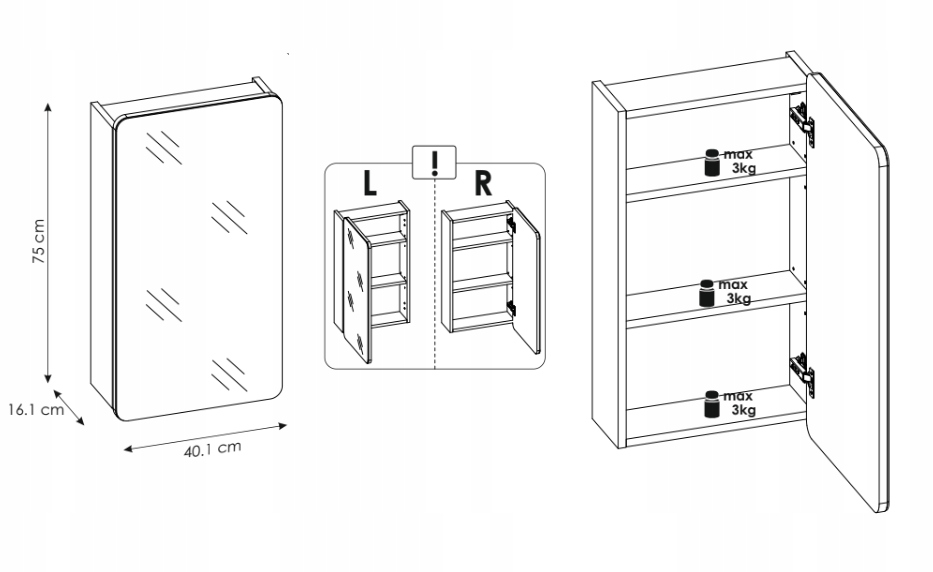 75 cm

16.1 cm

40.1 cm

!

L

R

max 3kg

max 3kg

max 3kg