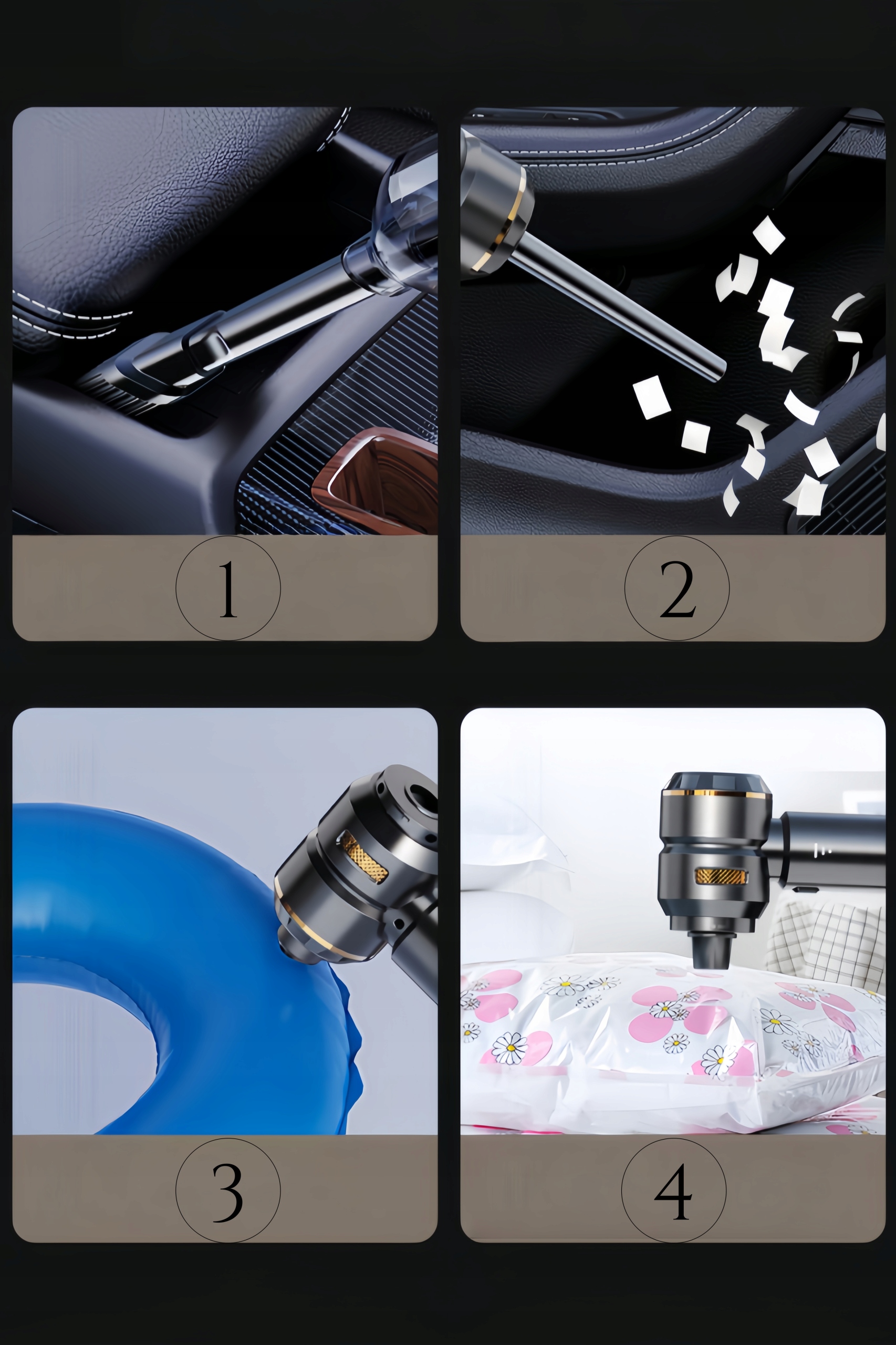 1

2

3

4