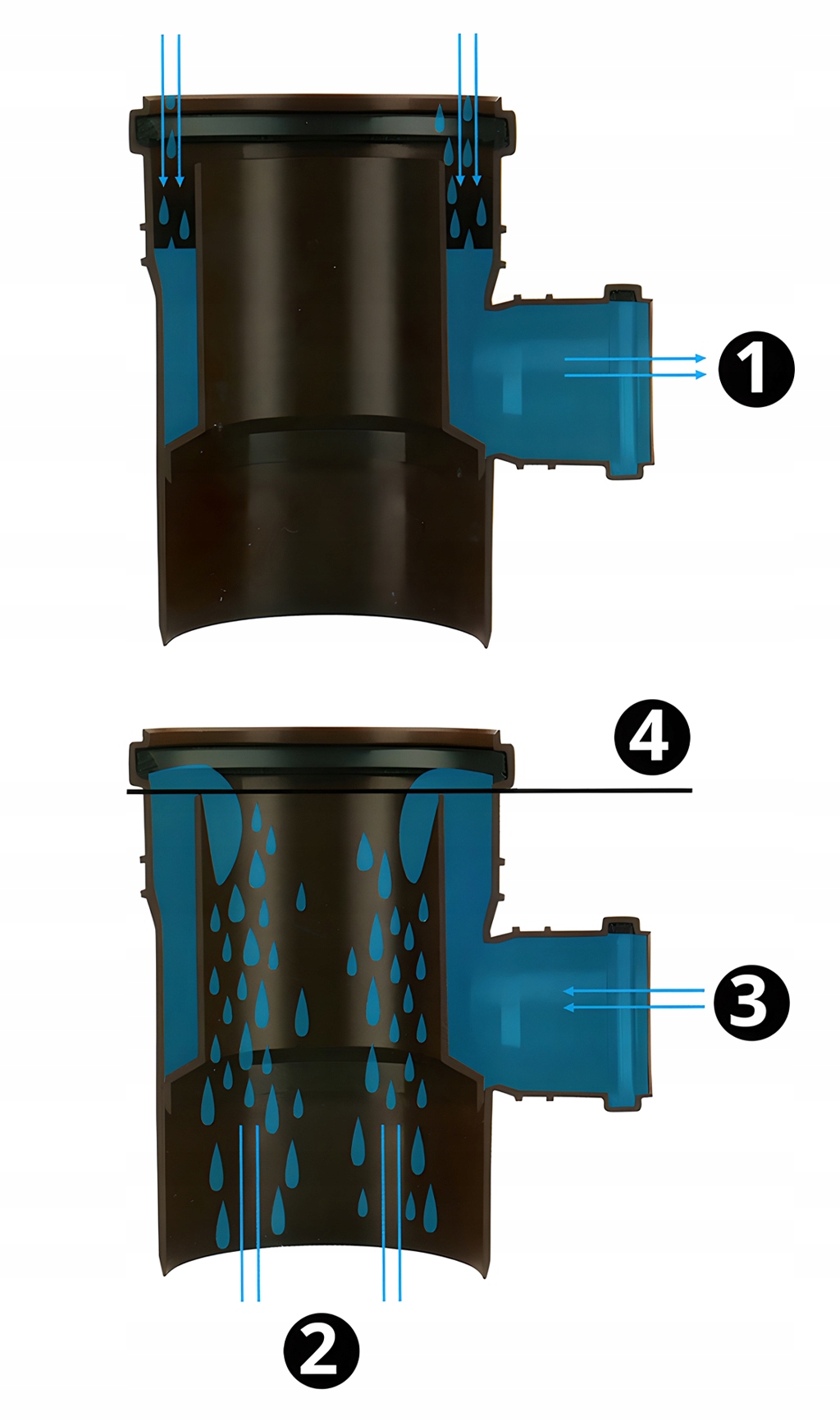 1

4

3

2