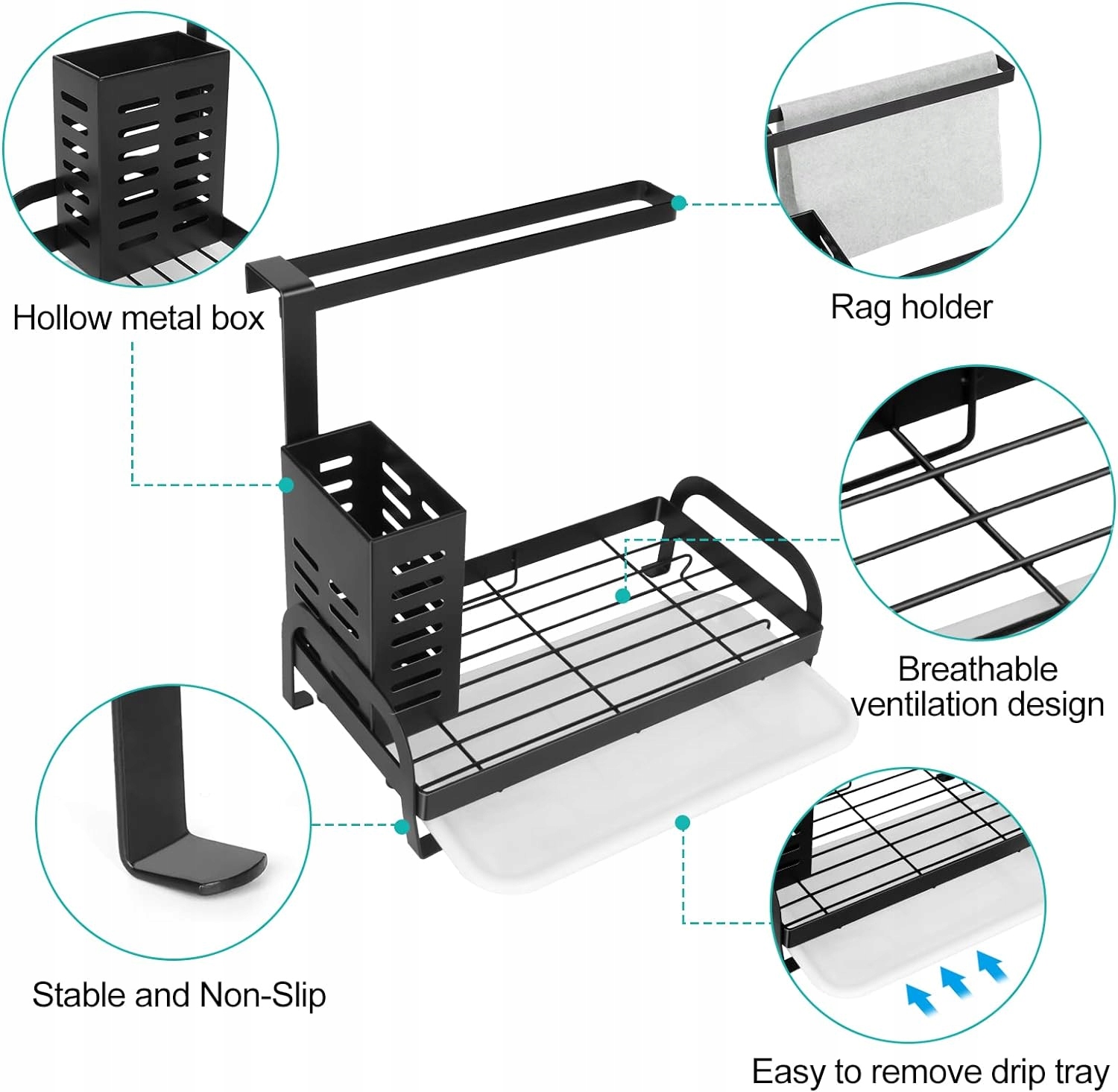 Hollow metal box

Rag holder

Breathable ventilation design

Stable and Non-Slip

Easy to remove drip tray