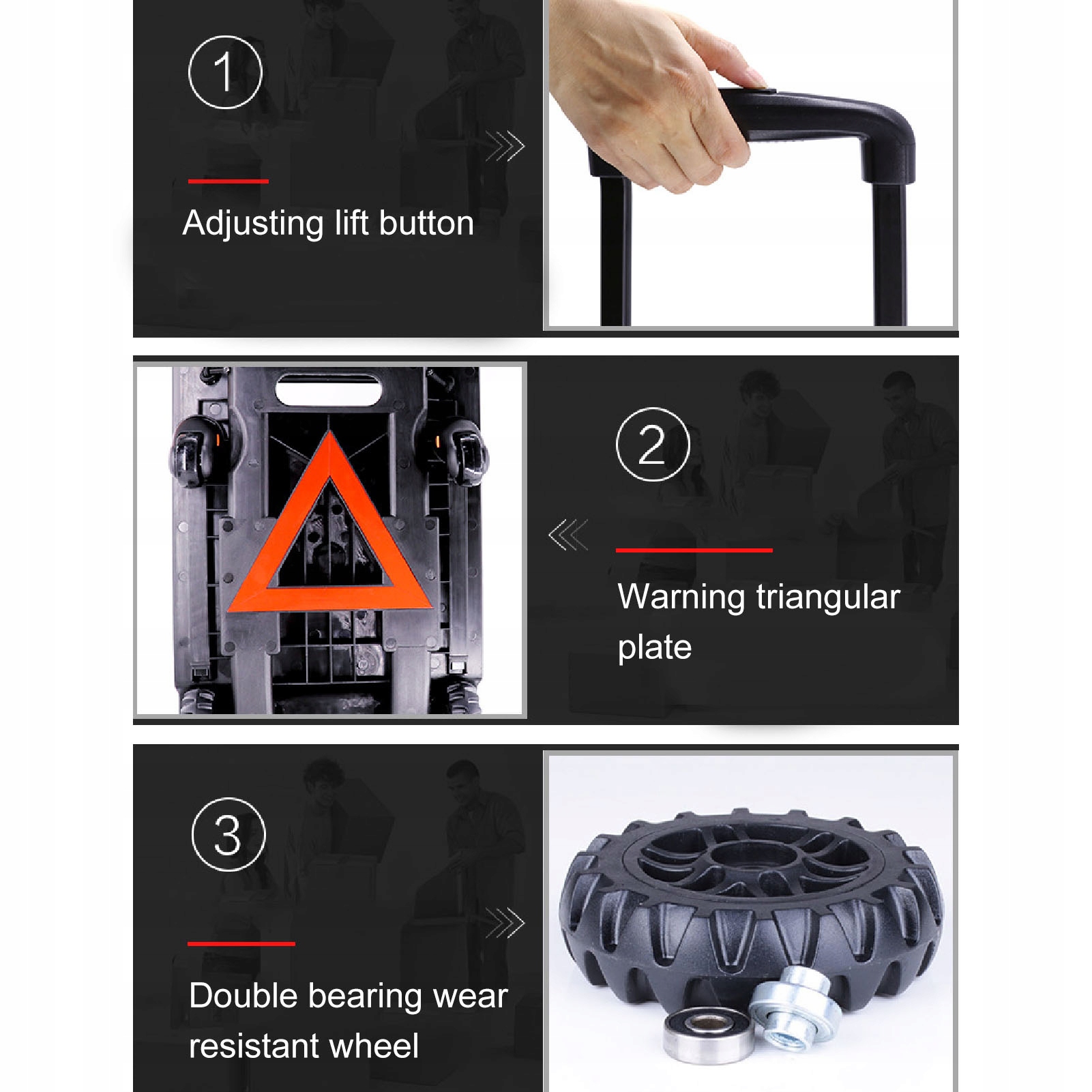 1

Adjusting lift button

2

Warning triangular plate

3

Double bearing wear resistant wheel