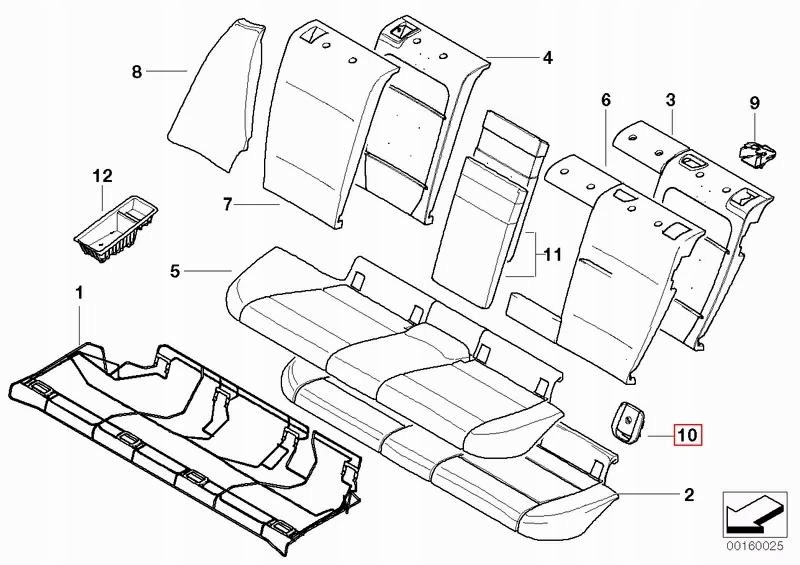 8
4
6
3
9
12
7
11
5
1
10
2
00160025