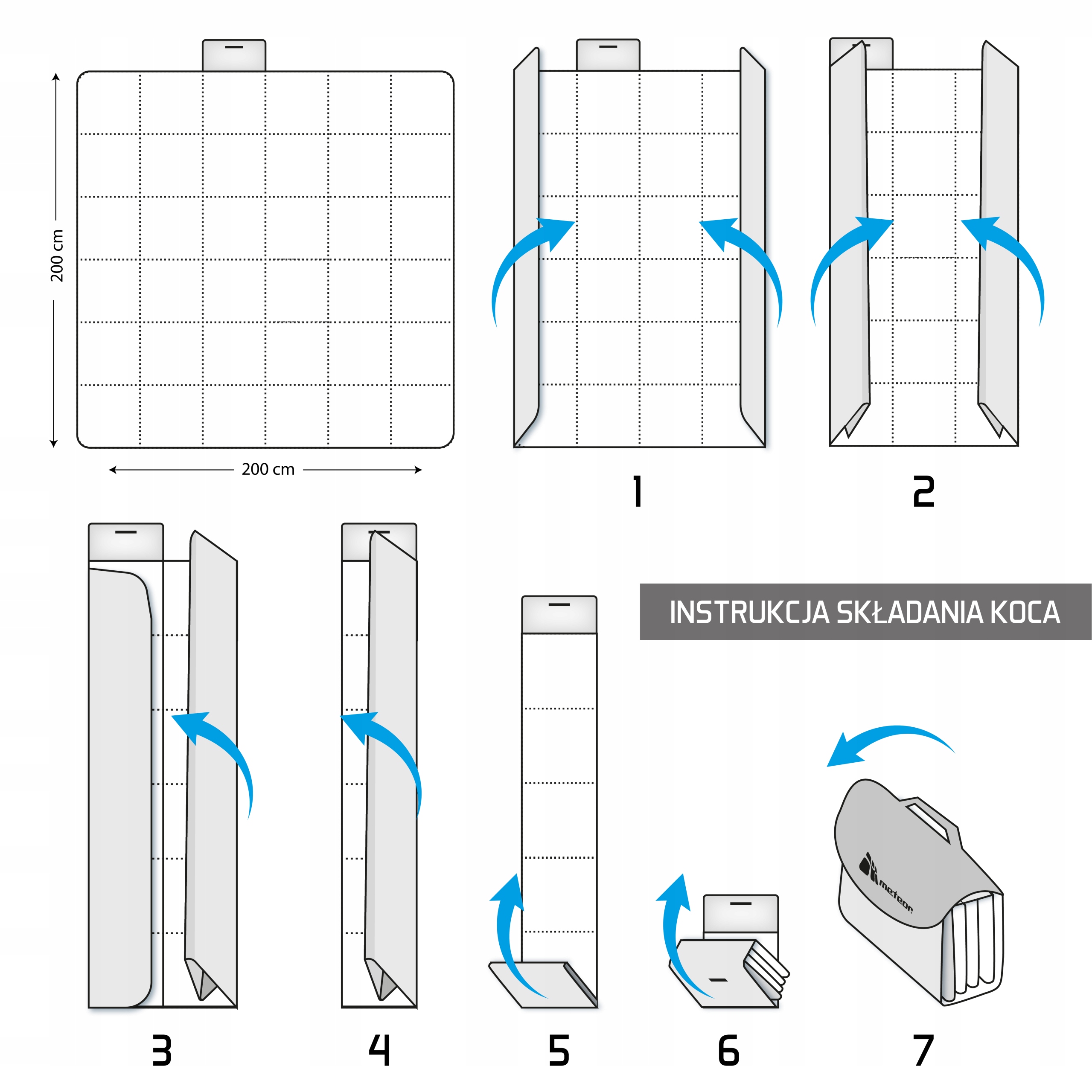 200 cm

200 cm

1

2

INSTRUKCJA SKŁADANIA KOCA

meteor

3

4

5

6

7