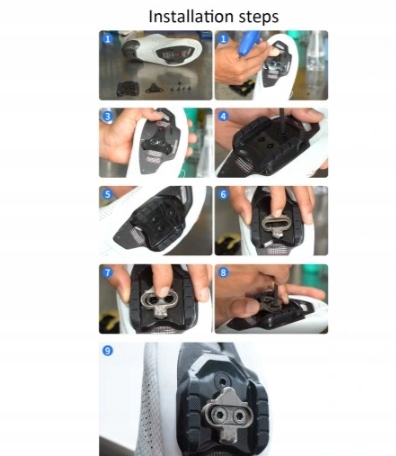 Installation steps

1

1

3

4

5

6

7

8

9