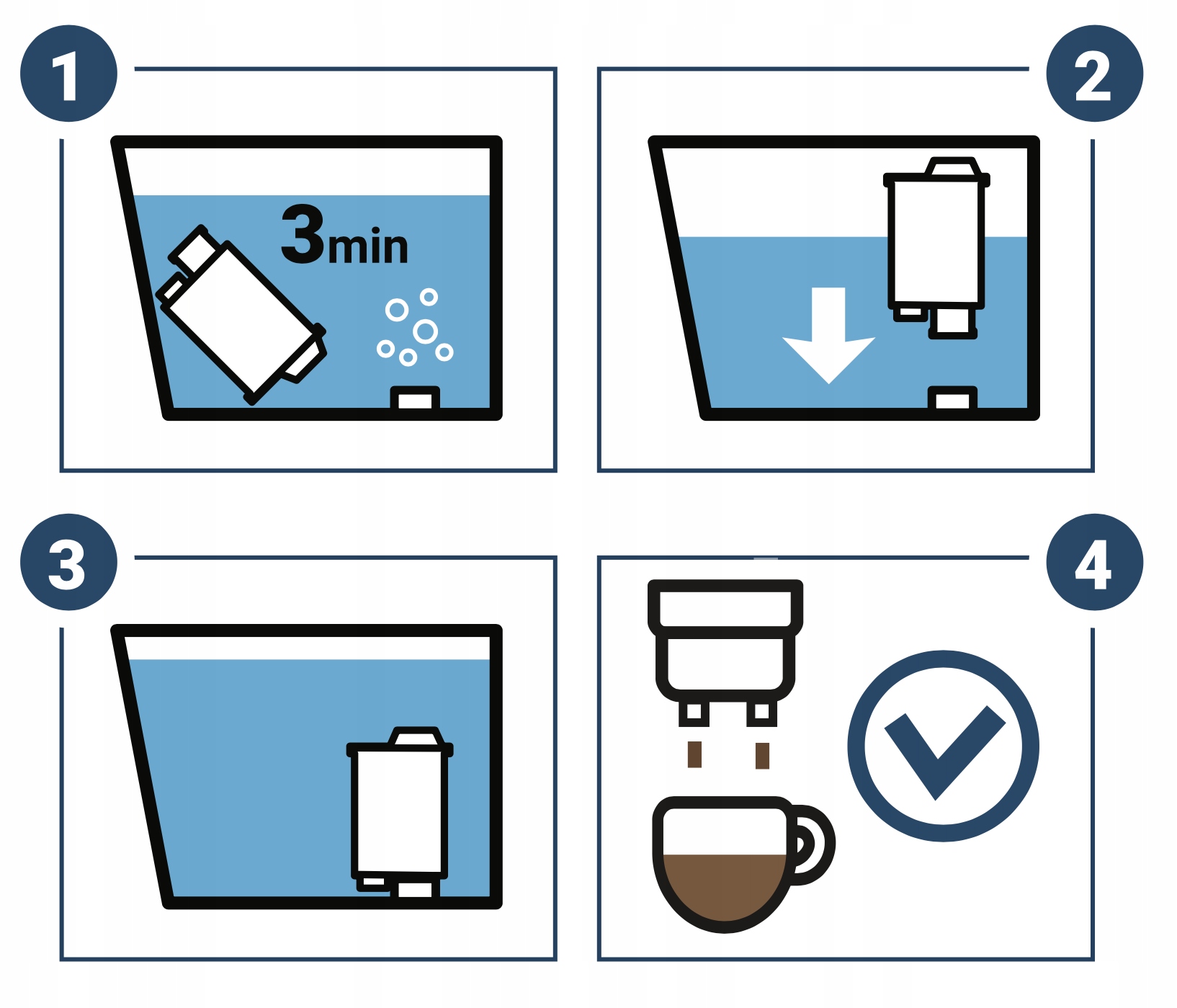 1

3min

2

3

4