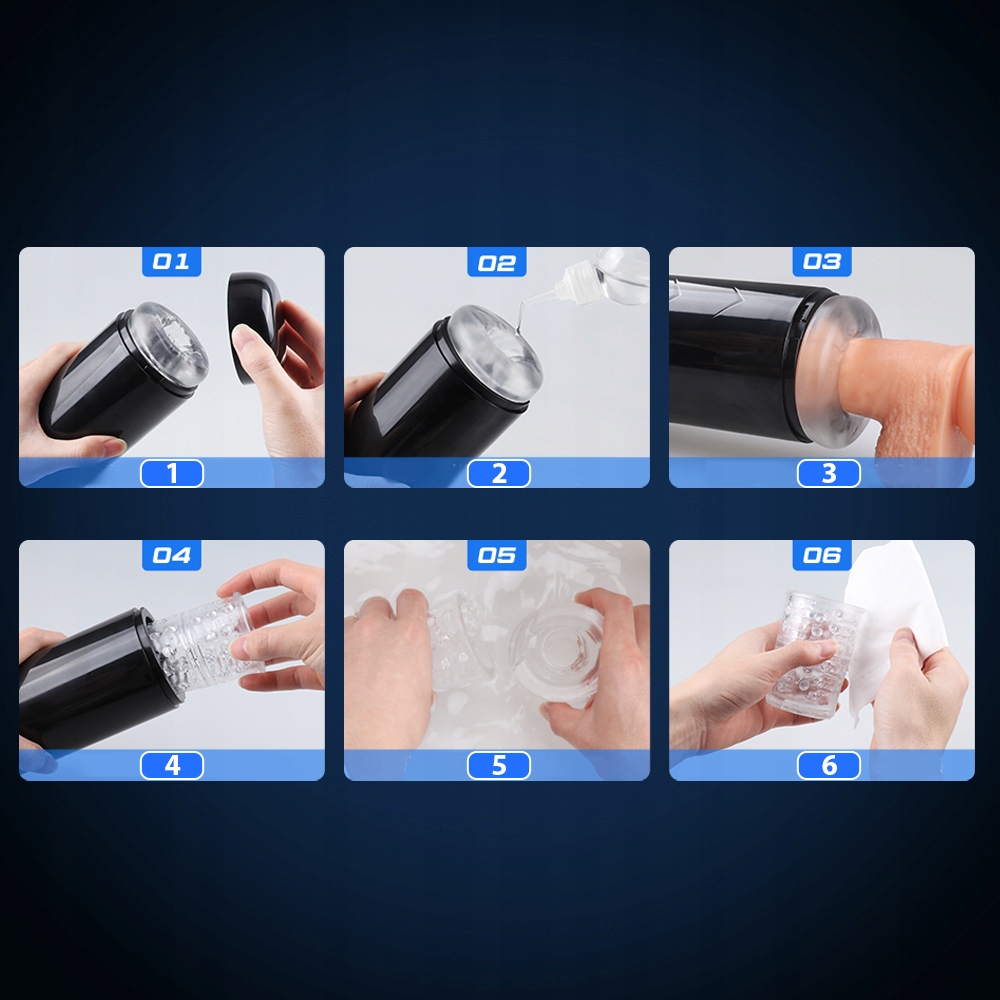 01
1
02
2
03
3
04
4
05
5
06
6